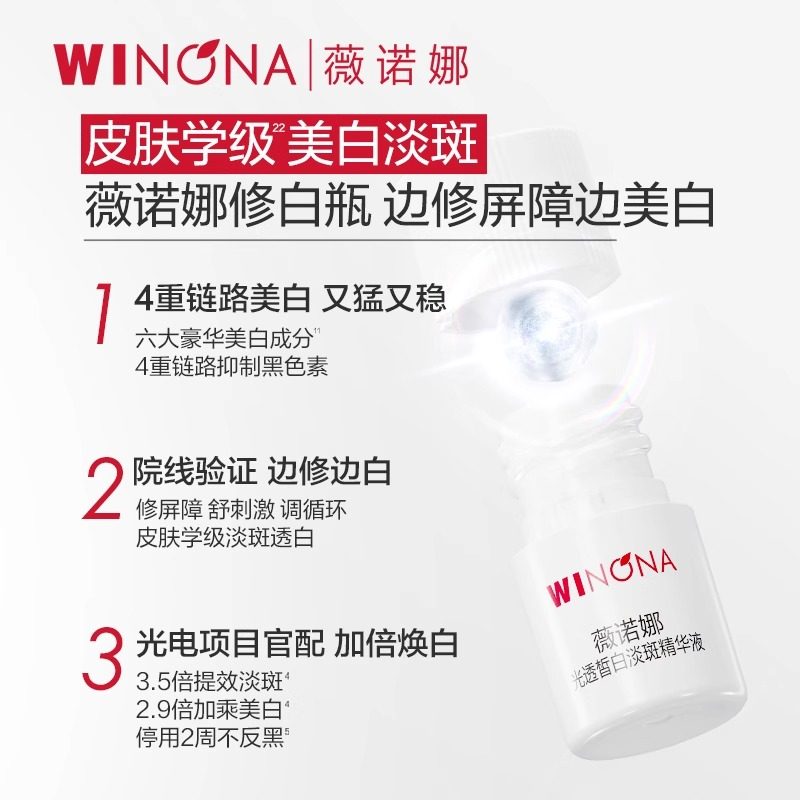 WINONA | 薇诺娜

皮肤学级$^{22}$美白淡斑

薇诺娜修白瓶 边修屏障边美白

1 4重链路美白 又猛又稳

六大豪华美白成分$^{11}$

4重链路抑制黑色素

2 院线验证 边修边白

修屏障 舒刺激 调循环

皮肤学级淡斑透白

3 光电项目官配 加倍焕白

3.5倍提效淡斑$^{4}$

2.9倍加乘美白$^{4}$

停用2周不反黑$^{5}$

WINONA

薇诺娜

光透皙白淡斑精华液