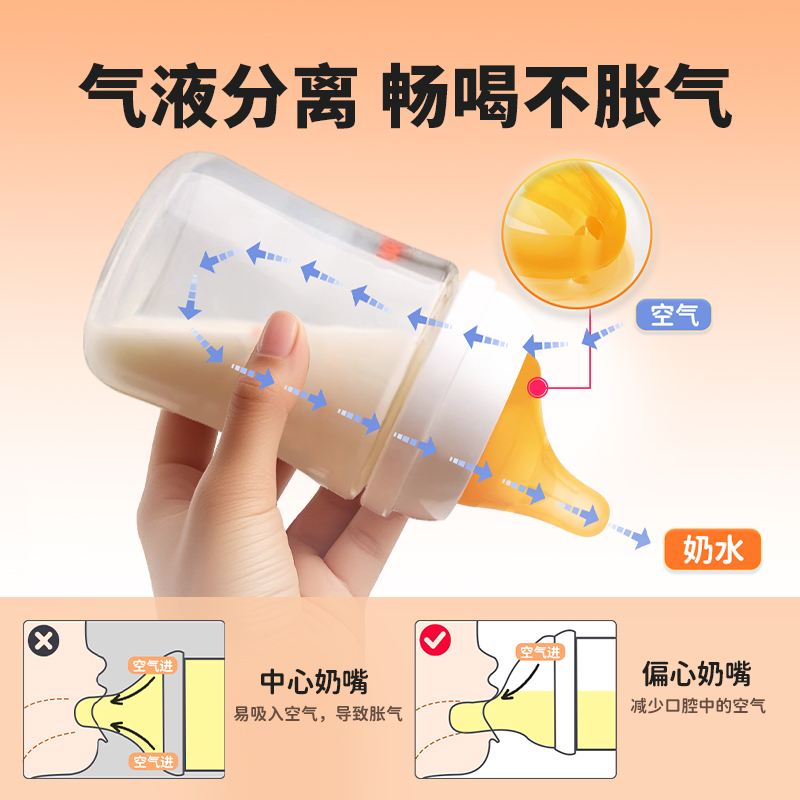 气液分离 畅喝不胀气

空气

奶水

空气进

空气进

中心奶嘴

易吸入空气，导致胀气

空气进

偏心奶嘴

减少口腔中的空气