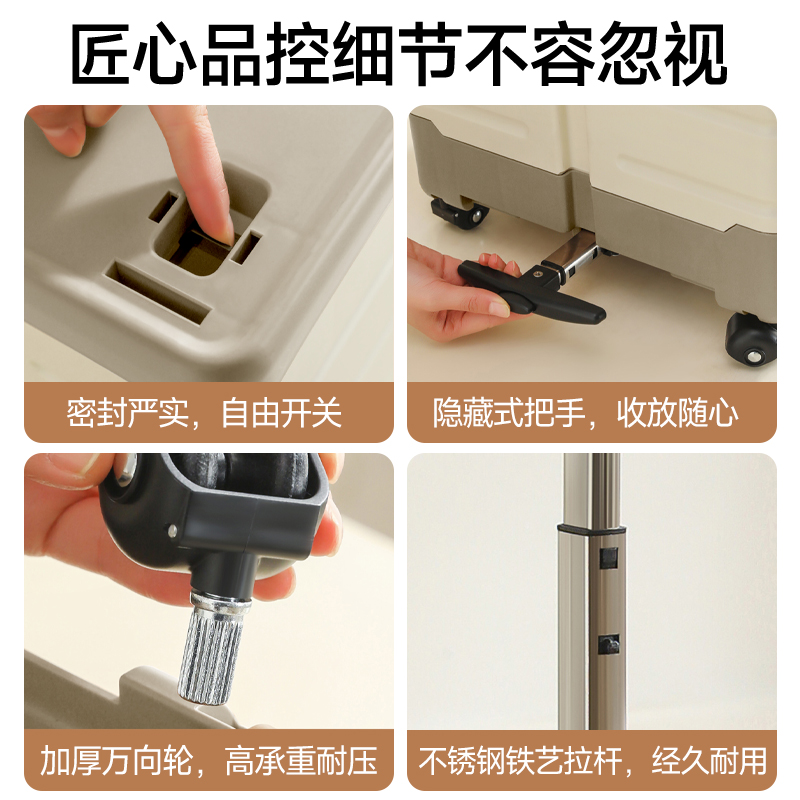 匠心品控细节不容忽视

密封严实，自由开关

隐藏式把手，收放随心

加厚万向轮，高承重耐压

不锈钢铁艺拉杆，经久耐用