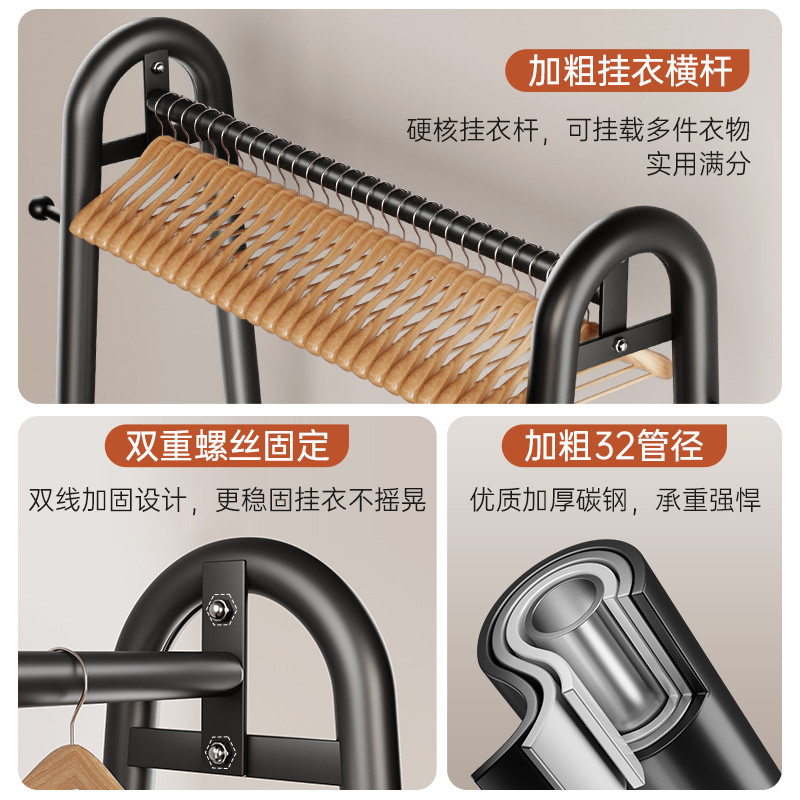 加粗挂衣横杆

硬核挂衣杆，可挂载多件衣物
实用满分

双重螺丝固定

双线加固设计，更稳固挂衣不摇晃

加粗32管径

优质加厚碳钢，承重强悍