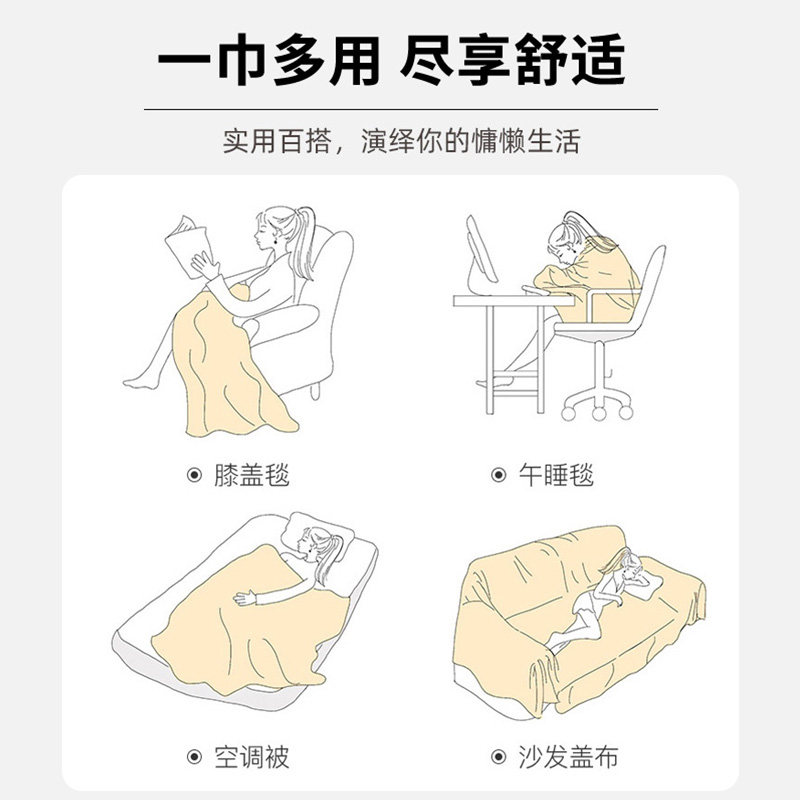 一巾多用 尽享舒适

实用百搭，演绎你的慵懒生活

膝盖毯

午睡毯

空调被

沙发盖布