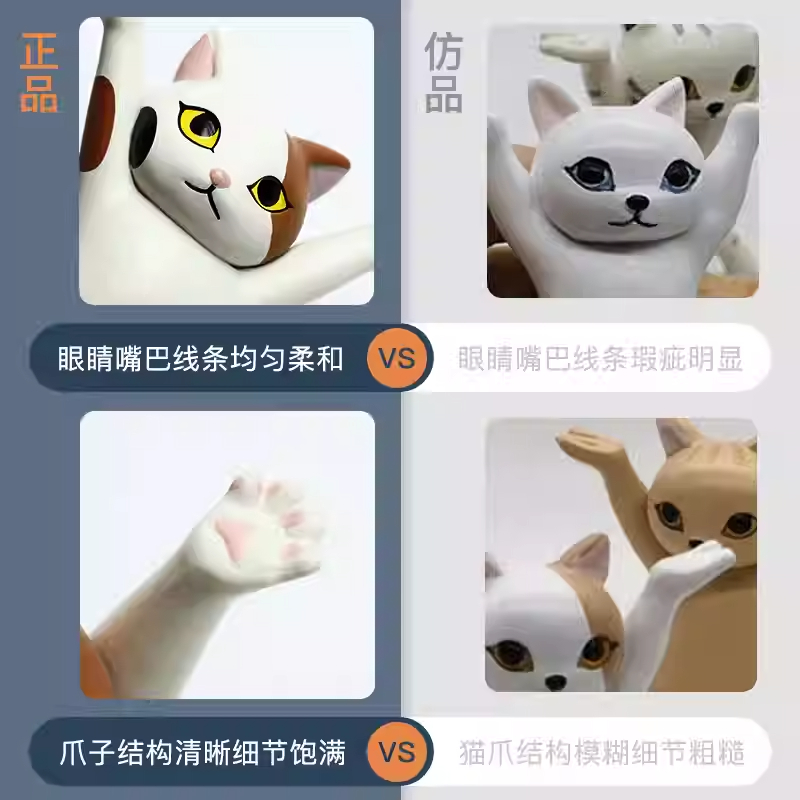 正品

仿品

眼睛嘴巴线条均匀柔和 VS 眼睛嘴巴线条瑕疵明显

爪子结构清晰细节饱满 VS 猫爪结构模糊细节粗糙