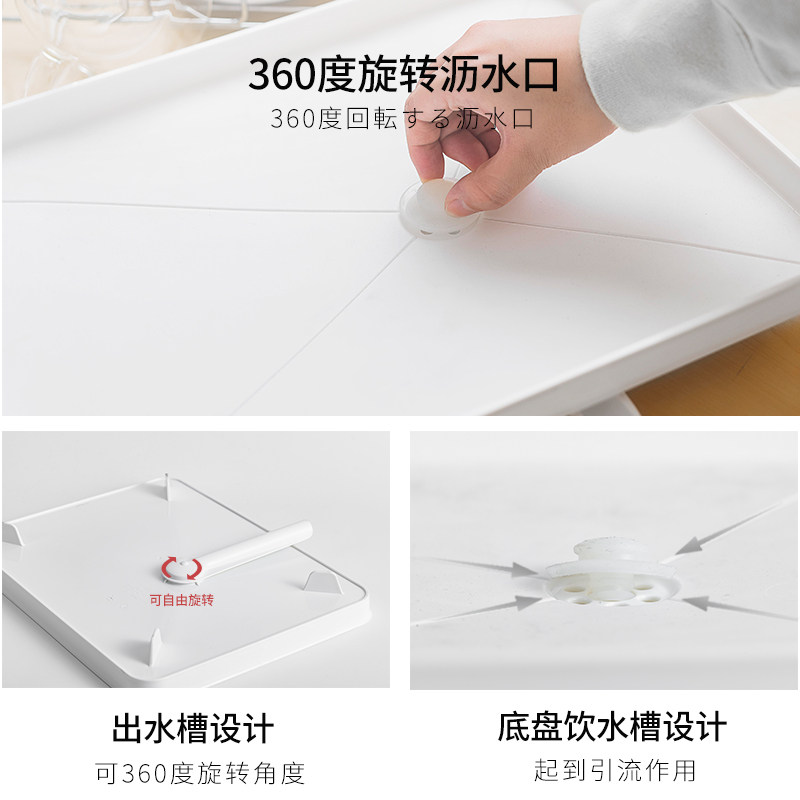 360度旋转沥水口
360度回転する沥水口

可自由旋转

出水槽设计
可360度旋转角度

底盘饮水槽设计
起到引流作用