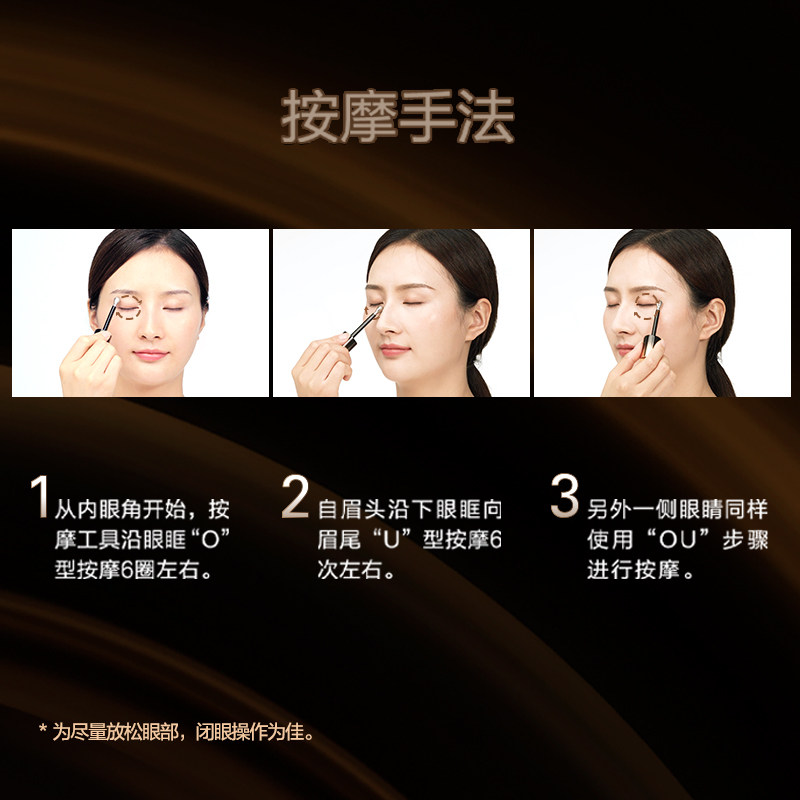 按摩手法

1 从内眼角开始，按摩工具沿眼眶“O”型按摩6圈左右。

2 自眉头沿下眼眶向眉尾“U”型按摩6次左右。

3 另外一侧眼睛同样使用“OU”步骤进行按摩。

* 为尽量放松眼部，闭眼操作为佳。