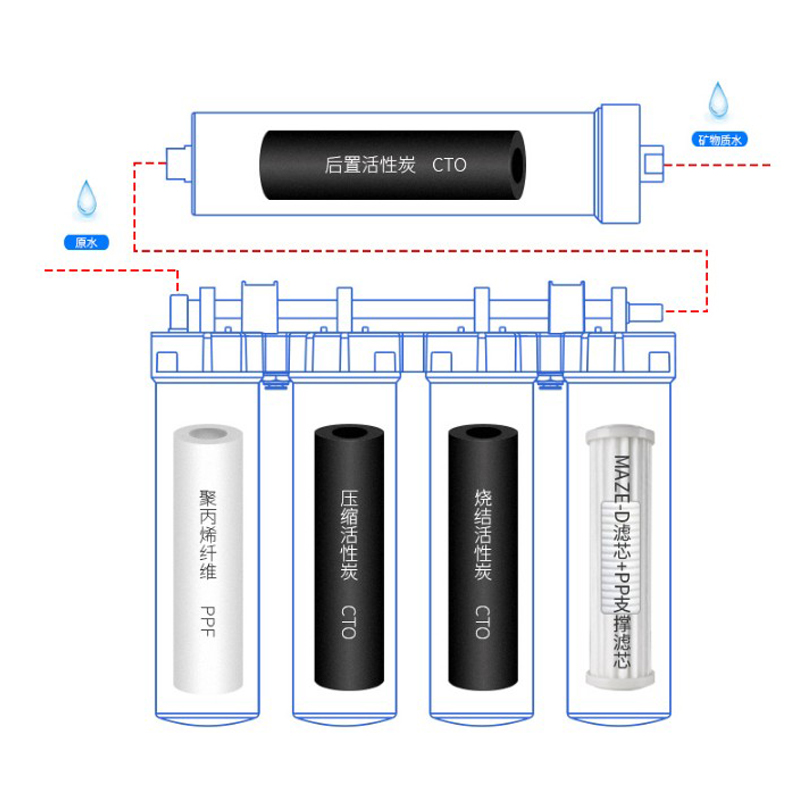 后置活性炭 CTO

矿物质水

原水

聚丙烯纤维 PPF

压缩活性炭 CTO

烧结活性炭 CTO

MAZE-D滤芯+PP支撑滤芯