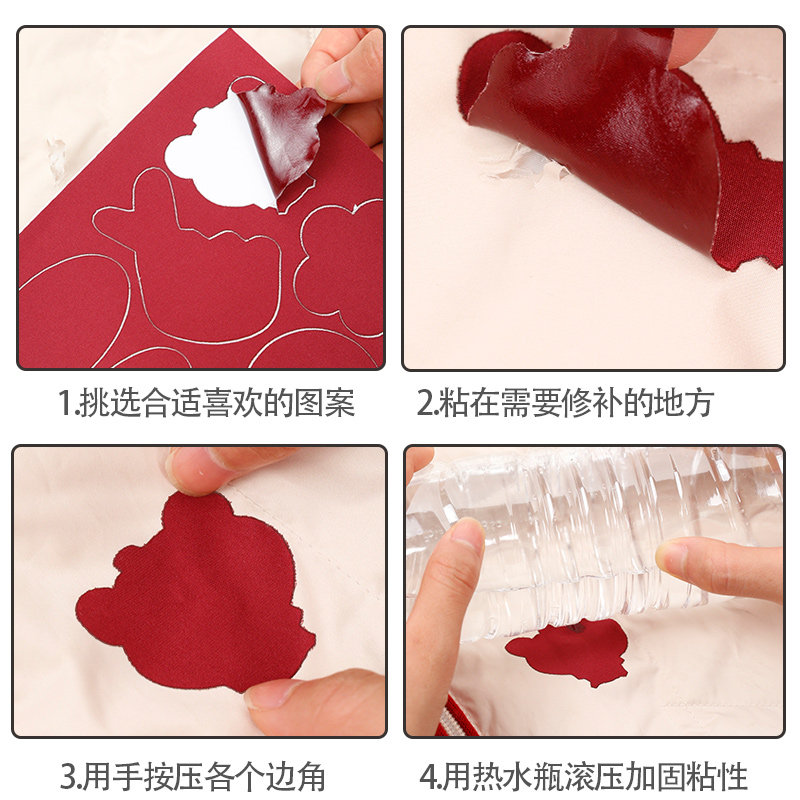 1.挑选合适喜欢的图案

2.粘在需要修补的地方

3.用手按压各个边角

4.用热水瓶滚压加固粘性