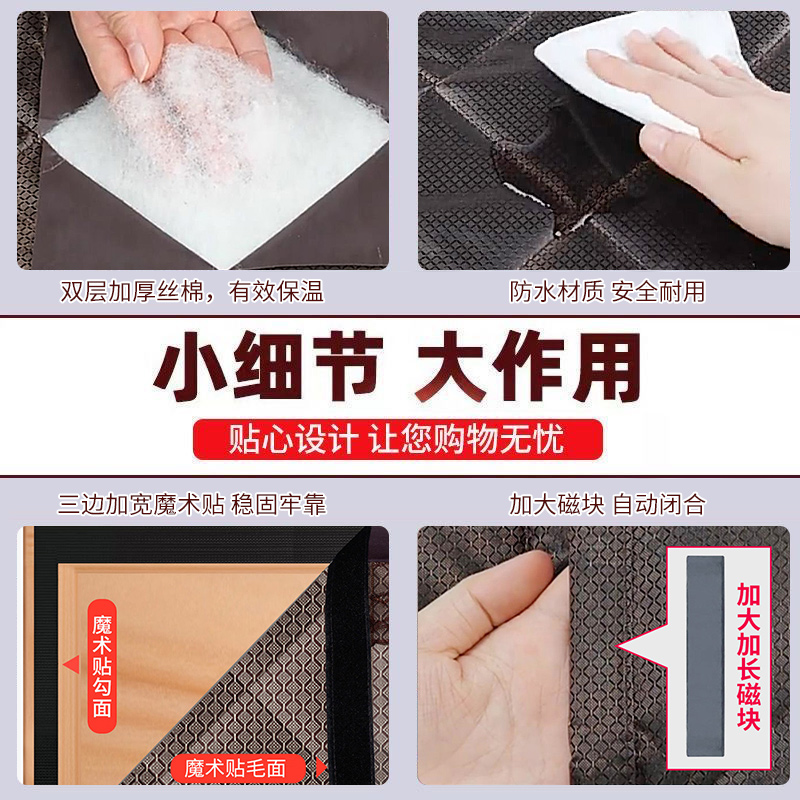 双层加厚丝棉，有效保温

防水材质 安全耐用

小细节 大作用

贴心设计 让您购物无忧

三边加宽魔术贴 稳固牢靠

加大磁块 自动闭合

魔术贴勾面

魔术贴毛面

加大加长磁块