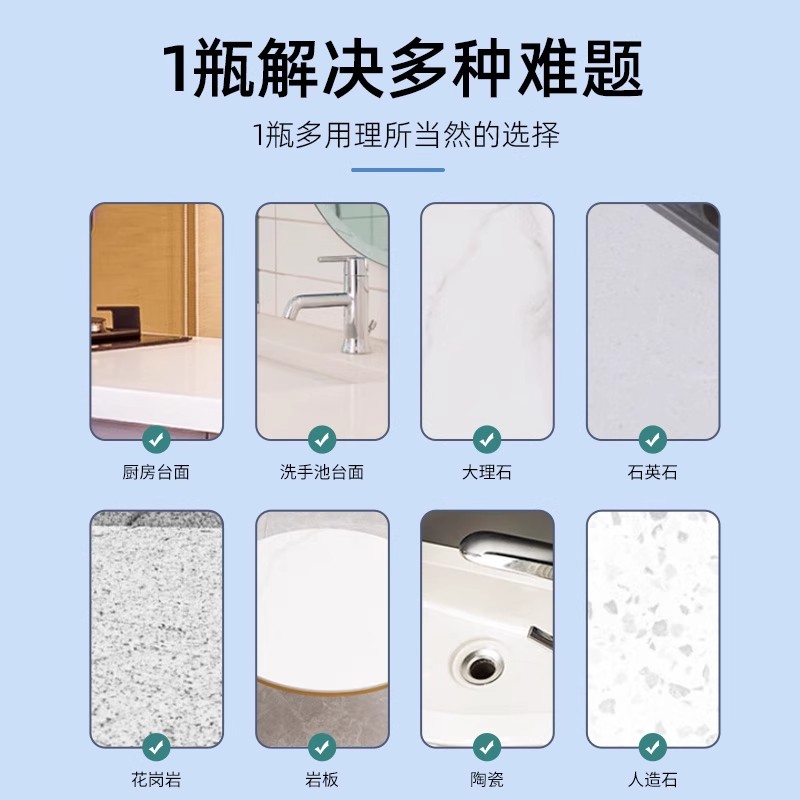 1瓶解决多种难题

1瓶多用理所当然的选择

厨房台面

洗手池台面

大理石

石英石

花岗岩

岩板

陶瓷

人造石