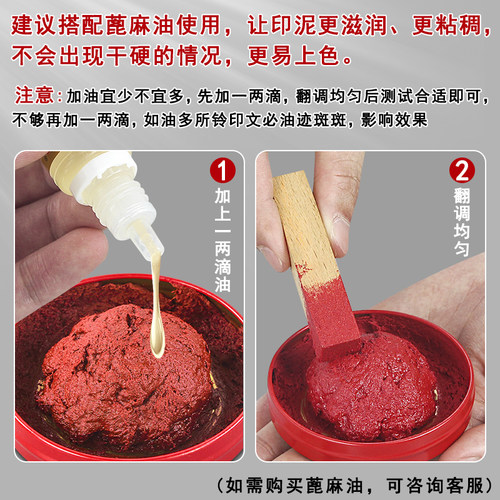 建议搭配蓖麻油使用，让印泥更滋润、更粘稠，不会出现干硬的情况，更易上色。

注意：加油宜少不宜多，先加一两滴，翻调均匀后测试合适即可，不够再加一两滴，如油多所钤印文必油迹斑斑，影响效果

1 加上一两滴油

2 翻调均匀

（如需购买蓖麻油，可咨询客服）