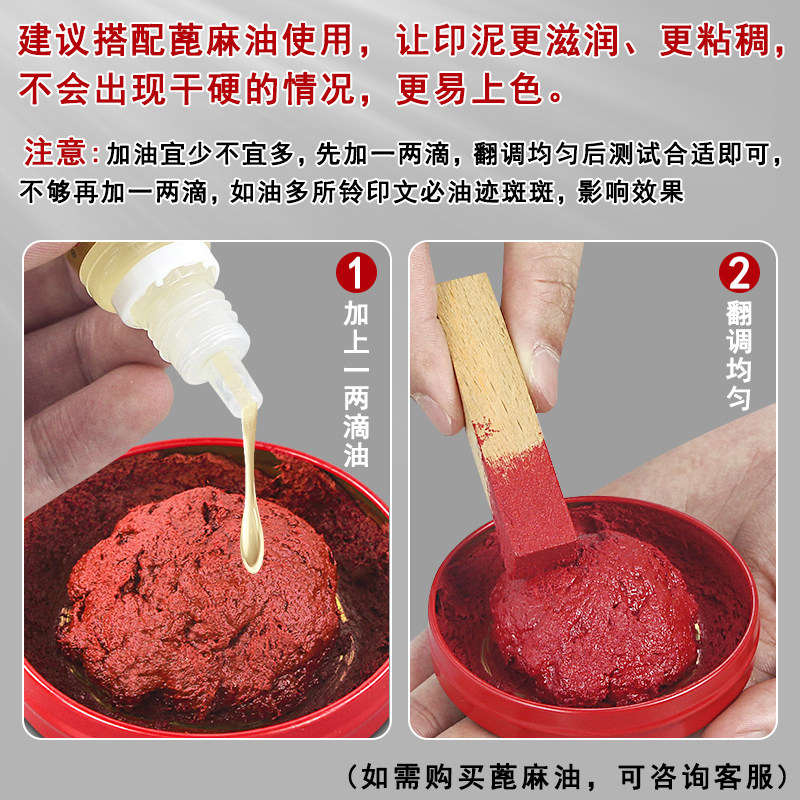 建议搭配蓖麻油使用，让印泥更滋润、更粘稠，不会出现干硬的情况，更易上色。

注意：加油宜少不宜多，先加一两滴，翻调均匀后测试合适即可，不够再加一两滴，如油多所钤印文必油迹斑斑，影响效果

1
加上一两滴油

2
翻调均匀

（如需购买蓖麻油，可咨询客服）