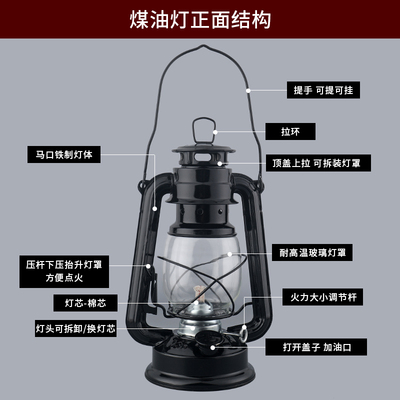 煤油灯正面结构

提手 可提可挂

拉环

马口铁制灯体

顶盖上拉 可拆装灯罩

耐高温玻璃灯罩

压杆下压抬升灯罩
方便点火

灯芯-棉芯

火力大小调节杆

灯头可拆卸/换灯芯

打开盖子 加油口