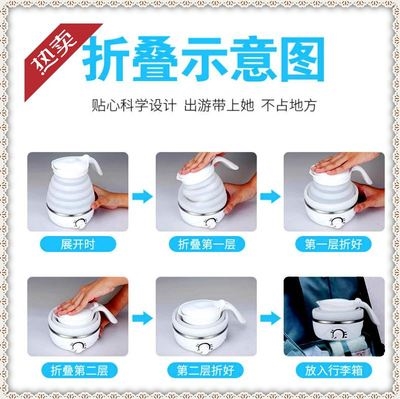 热卖

折叠示意图

贴心科学设计 出游带上她 不占地方

展开时

折叠第一层

第一层折好

折叠第二层

第二层折好

放入行李箱