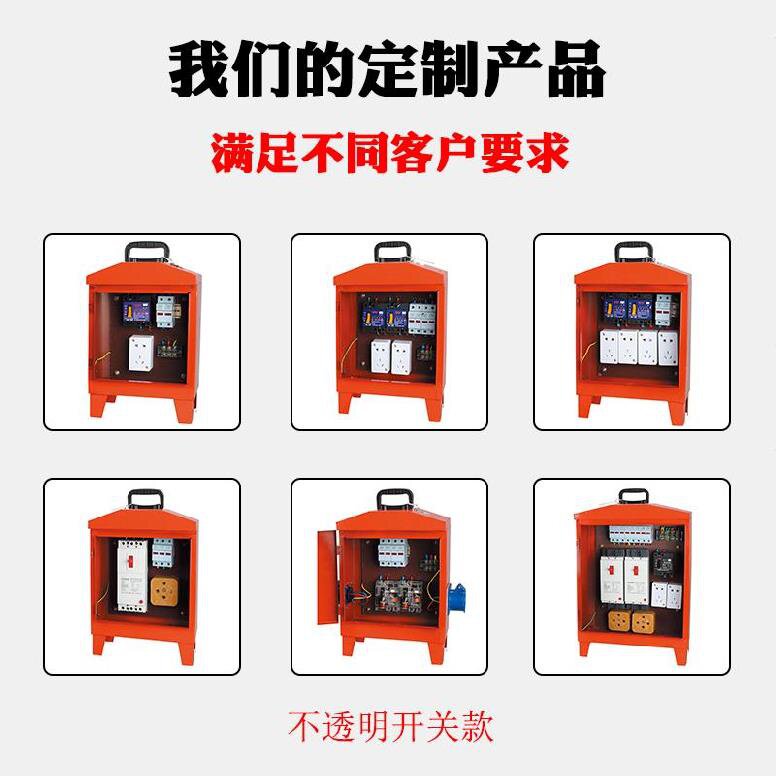 我们的定制产品

满足不同客户要求

不透明开关款