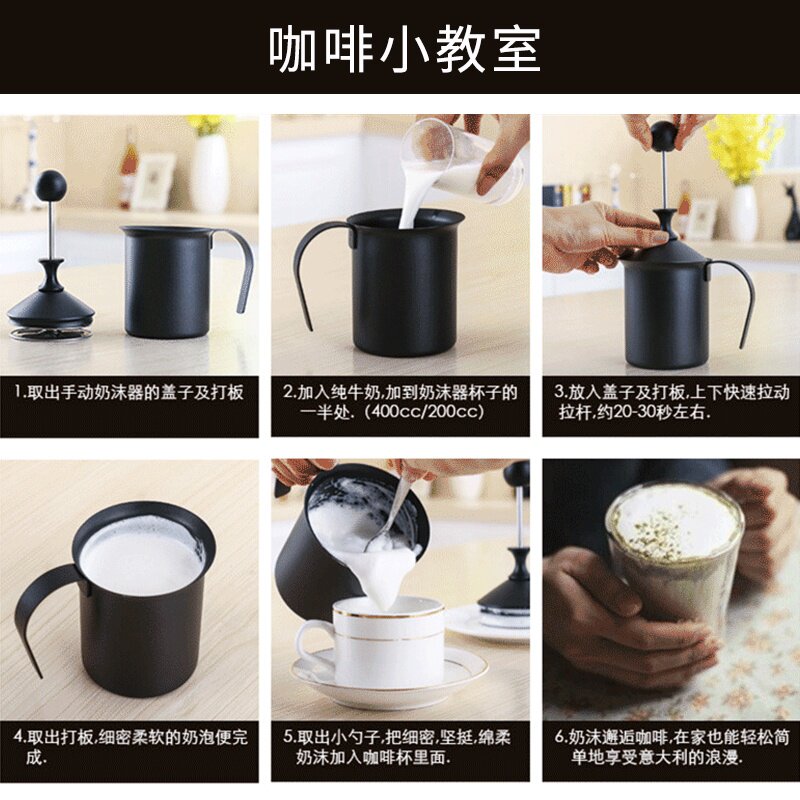 咖啡小教室

1.取出手动奶沫器的盖子及打板

2.加入纯牛奶,加到奶沫器杯子的一半处.（400cc/200cc）

3.放入盖子及打板,上下快速拉动拉杆,约20-30秒左右.

4.取出打板,细密柔软的奶泡便完成.

5.取出小勺子,把细密,坚挺,绵柔奶沫加入咖啡杯里面.

6.奶沫邂逅咖啡,在家也能轻松简单地享受意大利的浪漫.