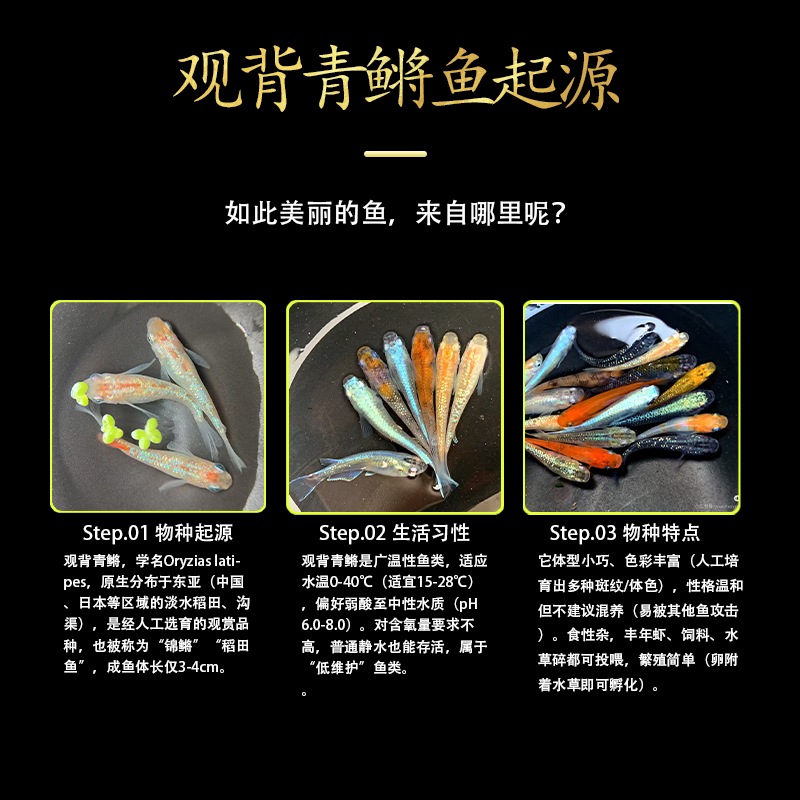 观背青鳉鱼起源

如此美丽的鱼，来自哪里呢？

Step.01 物种起源

观背青鳉，学名Oryzias latipes，原生分布于东亚（中国、日本等区域的淡水稻田、沟渠），是经人工选育的观赏品种，也被称为“锦鳉”“稻田鱼”，成鱼体长仅3-4cm。

Step.02 生活习性

观背青鳉是广温性鱼类，适应水温0-40℃（适宜15-28℃），偏好弱酸至中性水质（pH 6.0-8.0）。对含氧量要求不高，普通静水也能存活，属于“低维护”鱼类。
。

Step.03 物种特点

它体型小巧、色彩丰富（人工培育出多种斑纹/体色），性格温和但不建议混养（易被其他鱼攻击）。食性杂，丰年虾、饲料、水草碎都可投喂，繁殖简单（卵附着水草即可孵化）。