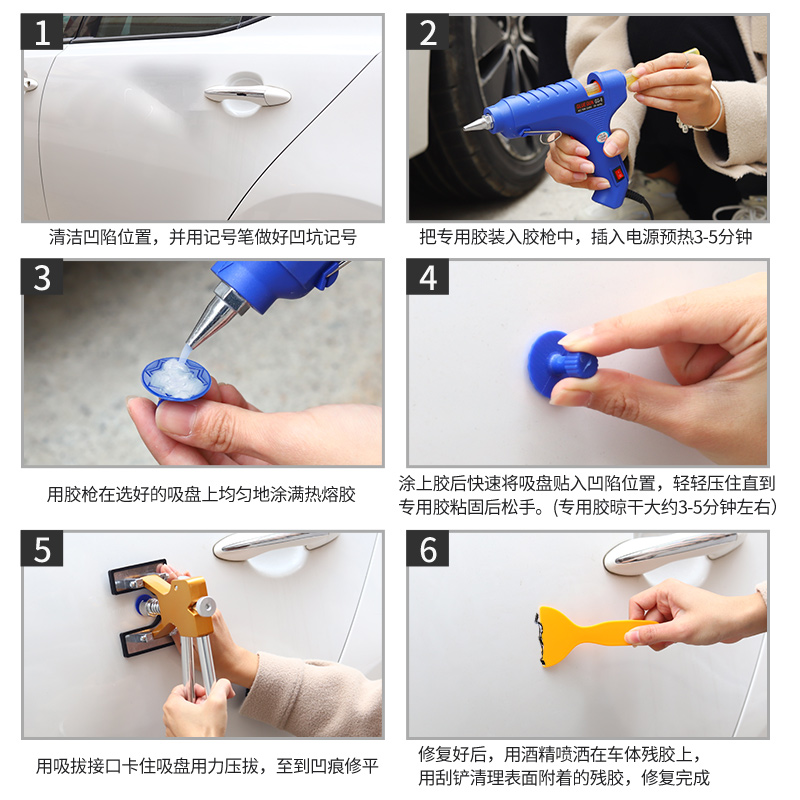 1

清洁凹陷位置，并用记号笔做好凹坑记号

2

把专用胶装入胶枪中，插入电源预热3-5分钟

3

用胶枪在选好的吸盘上均匀地涂满热熔胶

4

涂上胶后快速将吸盘贴入凹陷位置，轻轻压住直到专用胶粘固后松手。(专用胶晾干大约3-5分钟左右)

5

用吸拔接口卡住吸盘用力压拔，至到凹痕修平

6

修复好后，用酒精喷洒在车体残胶上，用刮铲清理表面附着的残胶，修复完成