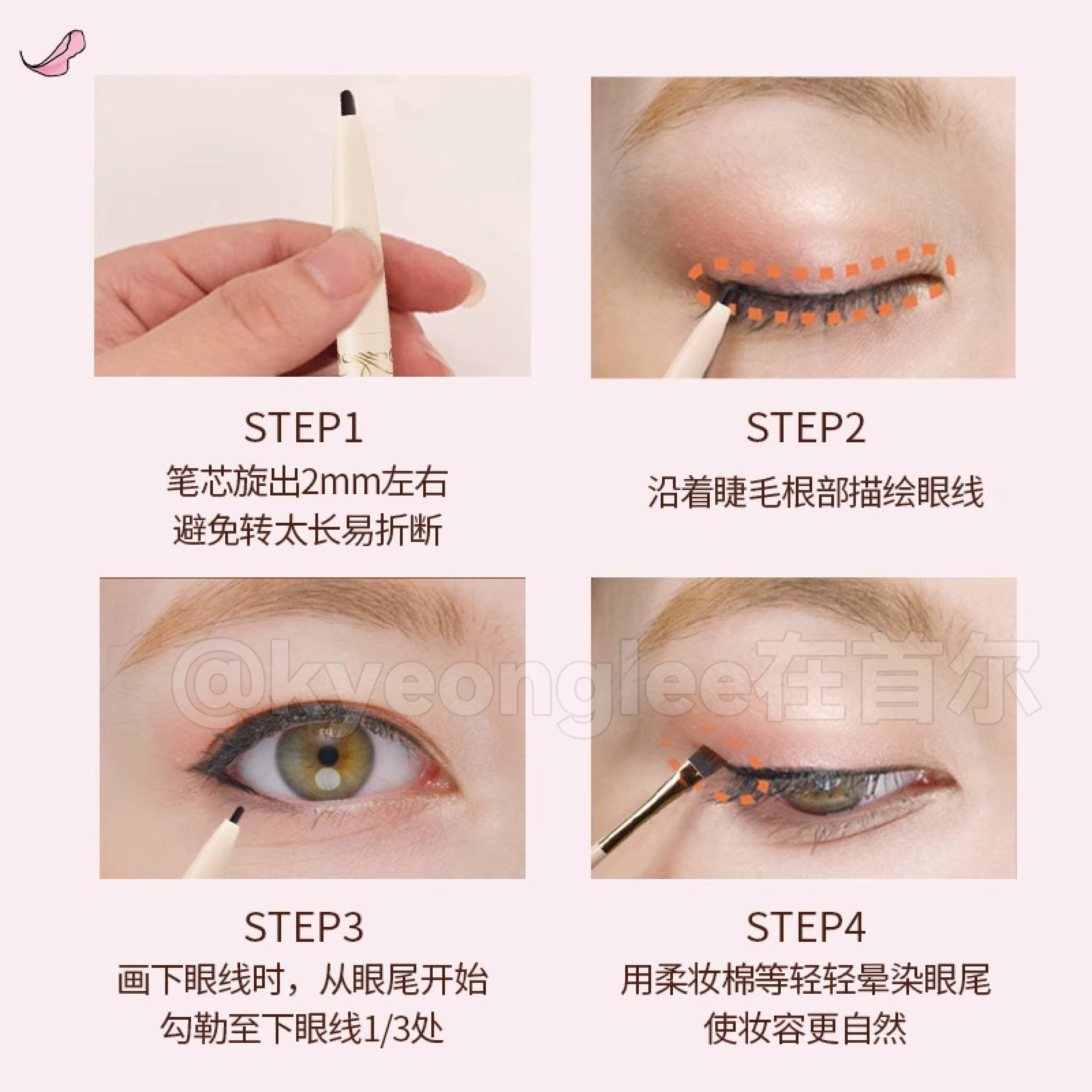 STEP1
笔芯旋出2mm左右
避免转太长易折断

STEP2
沿着睫毛根部描绘眼线

@kyeonglee在首尔

STEP3
画下眼线时，从眼尾开始
勾勒至下眼线1/3处

STEP4
用柔妆棉等轻轻晕染眼尾
使妆容更自然