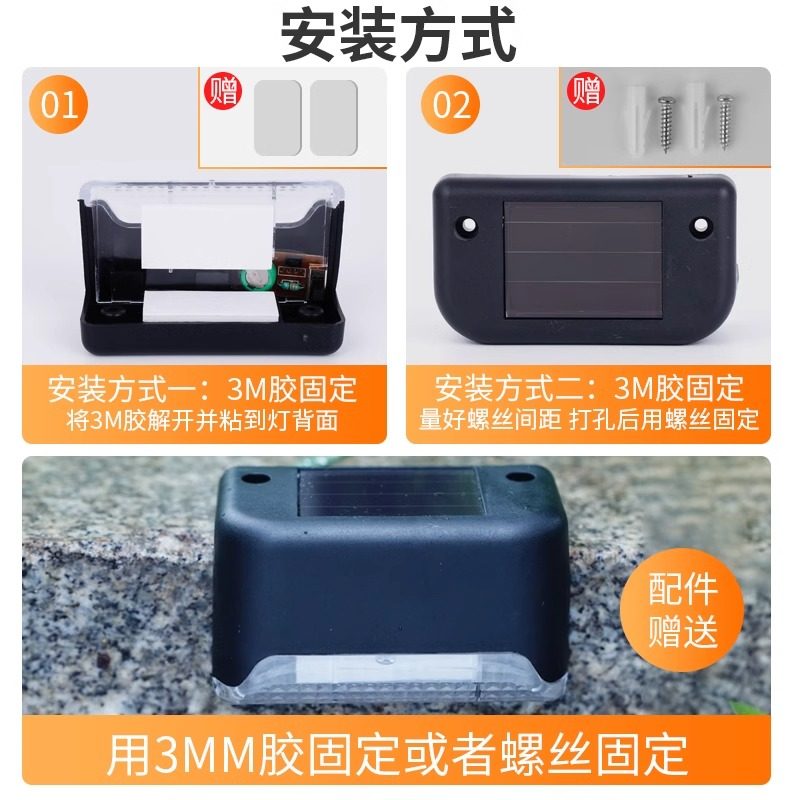 安装方式

01

赠

安装方式一：3M胶固定
将3M胶解开并粘到灯背面

02

赠

安装方式二：3M胶固定
量好螺丝间距 打孔后用螺丝固定

配件赠送

用3MM胶固定或者螺丝固定