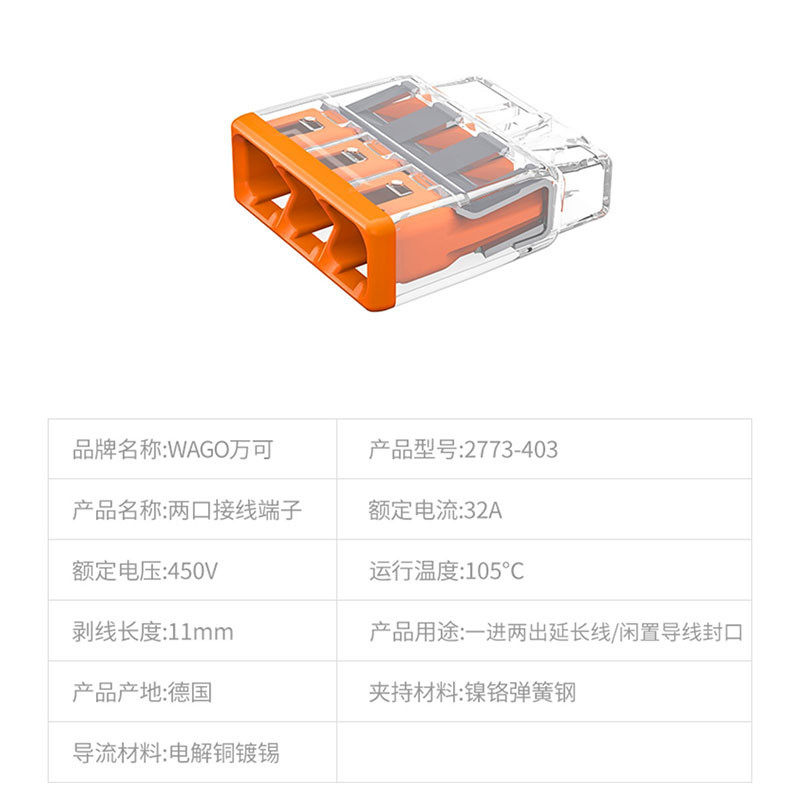 | 品牌名称:WAGO万可 | 产品型号:2773-403 |
|---|---|
| 产品名称:两口接线端子 | 额定电流:32A |
| 额定电压:450V | 运行温度:105°C |
| 剥线长度:11mm | 产品用途:一进两出延长线/闲置导线封口 |
| 产品产地:德国 | 夹持材料:镍铬弹簧钢 |
| 导流材料:电解铜镀锡 | |