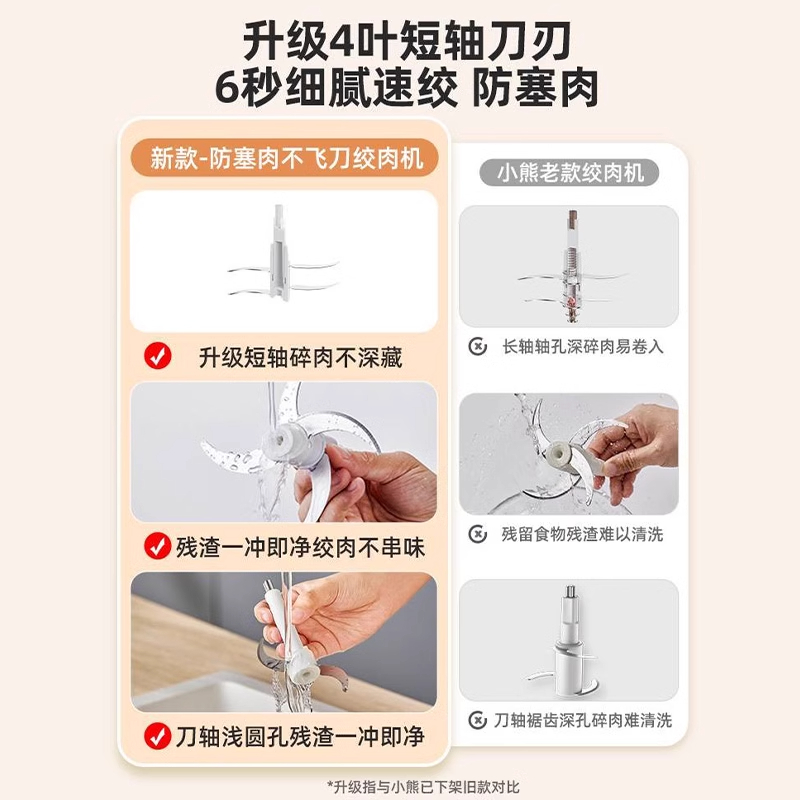 升级4叶短轴刀刃
6秒细腻速绞 防塞肉

新款-防塞肉不飞刀绞肉机

升级短轴碎肉不深藏

残渣一冲即净绞肉不串味

刀轴浅圆孔残渣一冲即净

小熊老款绞肉机

长轴轴孔深碎肉易卷入

残留食物残渣难以清洗

刀轴裾齿深孔碎肉难清洗

*升级指与小熊已下架旧款对比