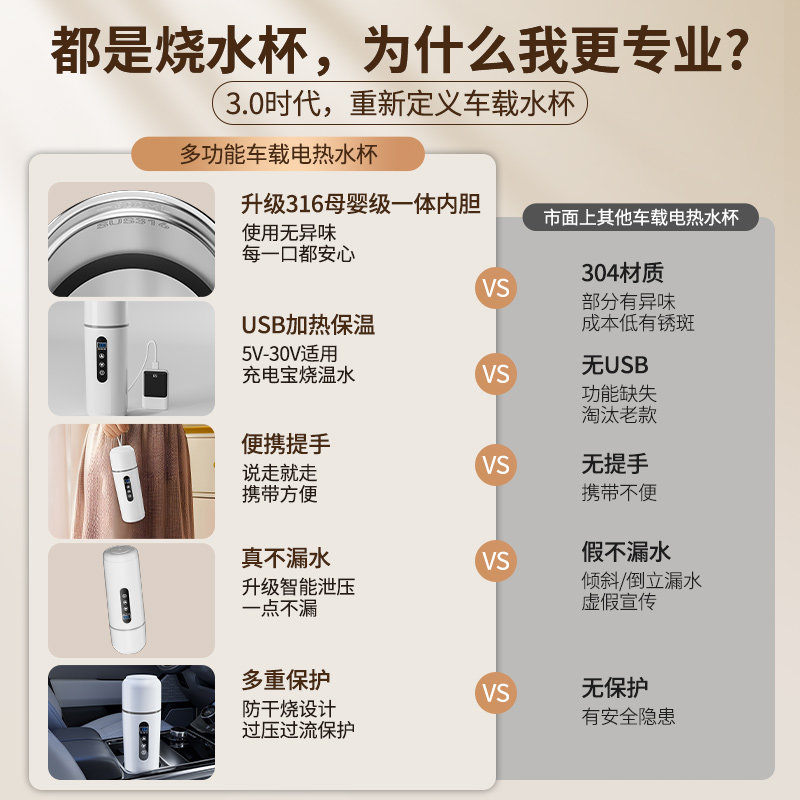 都是烧水杯，为什么我更专业？

3.0时代，重新定义车载水杯

多功能车载电热水杯

升级316母婴级一体内胆
使用无异味
每一口都安心

USB加热保温
5V-30V适用
充电宝烧温水

便携提手
说走就走
携带方便

真不漏水
升级智能泄压
一点不漏

多重保护
防干烧设计
过压过流保护

VS

VS

VS

VS

VS

市面上其他车载电热水杯

304材质
部分有异味
成本低有锈斑

无USB
功能缺失
淘汰老款

无提手
携带不便

假不漏水
倾斜/倒立漏水
虚假宣传

无保护
有安全隐患