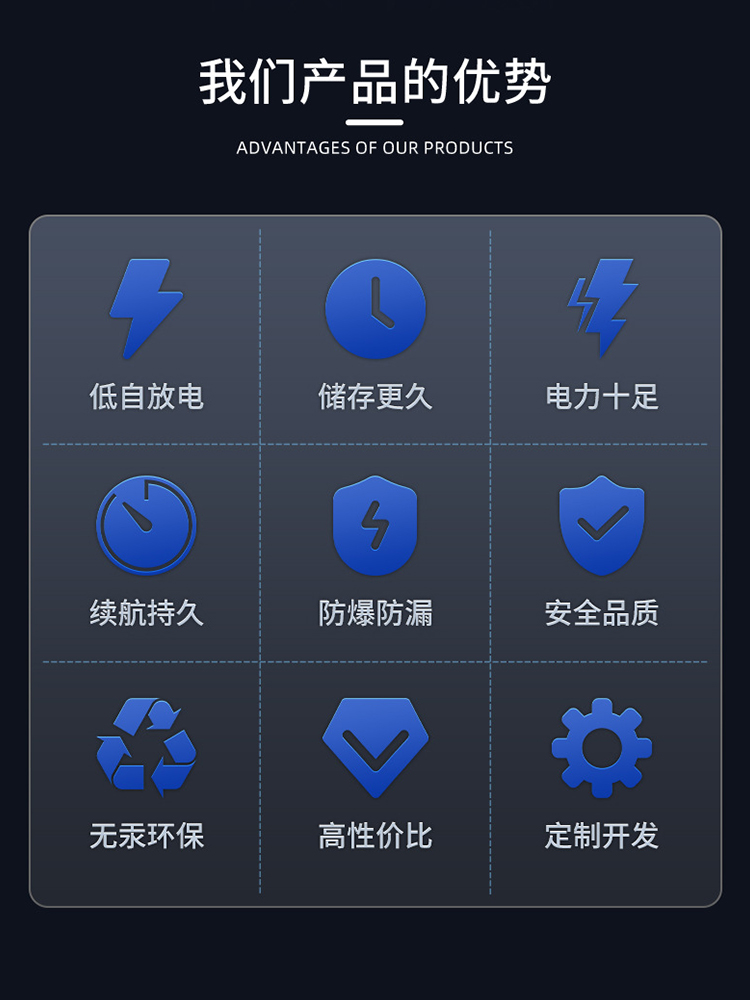 我们产品的优势

ADVANTAGES OF OUR PRODUCTS

低自放电

储存更久

电力十足

续航持久

防爆防漏

安全品质

无汞环保

高性价比

定制开发