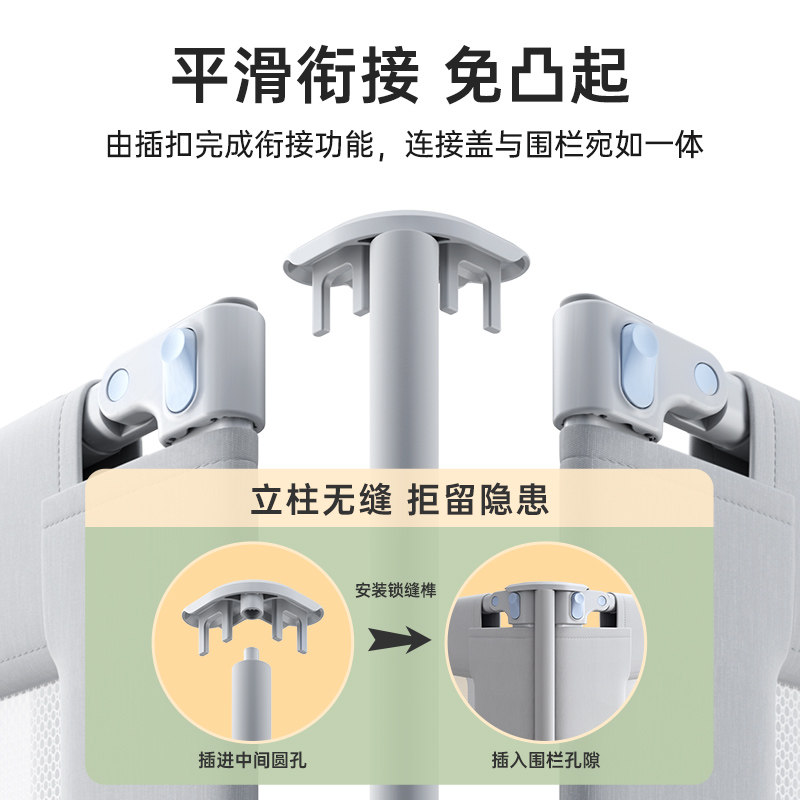 平滑衔接 免凸起

由插扣完成衔接功能，连接盖与围栏宛如一体

立柱无缝 拒留隐患

安装锁缝榫

插进中间圆孔

插入围栏孔隙