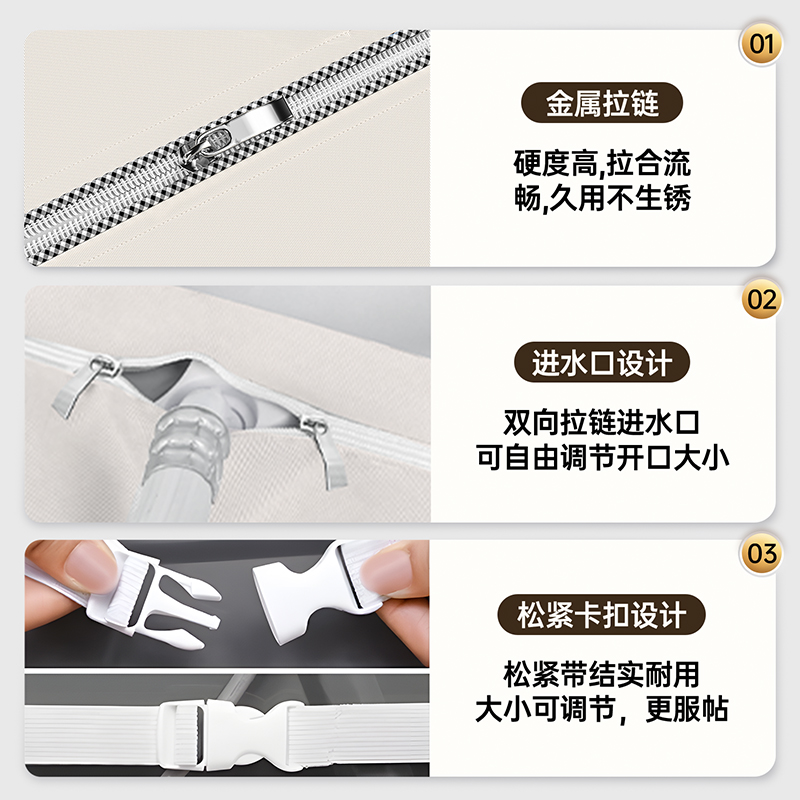 01

金属拉链

硬度高,拉合流畅,久用不生锈

02

进水口设计

双向拉链进水口
可自由调节开口大小

03

松紧卡扣设计

松紧带结实耐用
大小可调节，更服帖