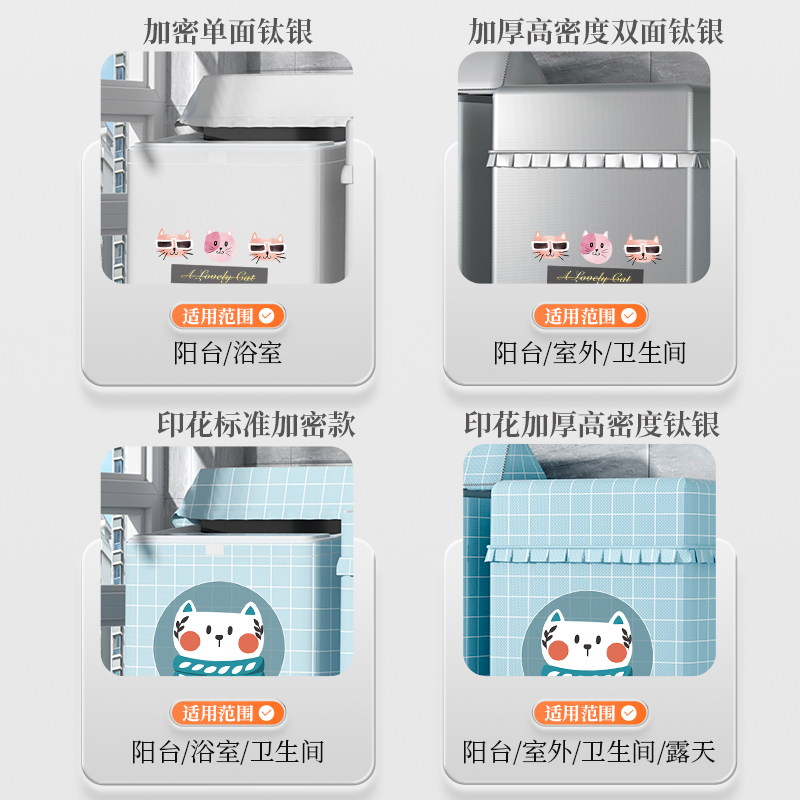 加密单面钛银

A Lovely Cat

适用范围

阳台/浴室

加厚高密度双面钛银

A Lovely Cat

适用范围

阳台/室外/卫生间

印花标准加密款

适用范围

阳台/浴室/卫生间

印花加厚高密度钛银

适用范围

阳台/室外/卫生间/露天