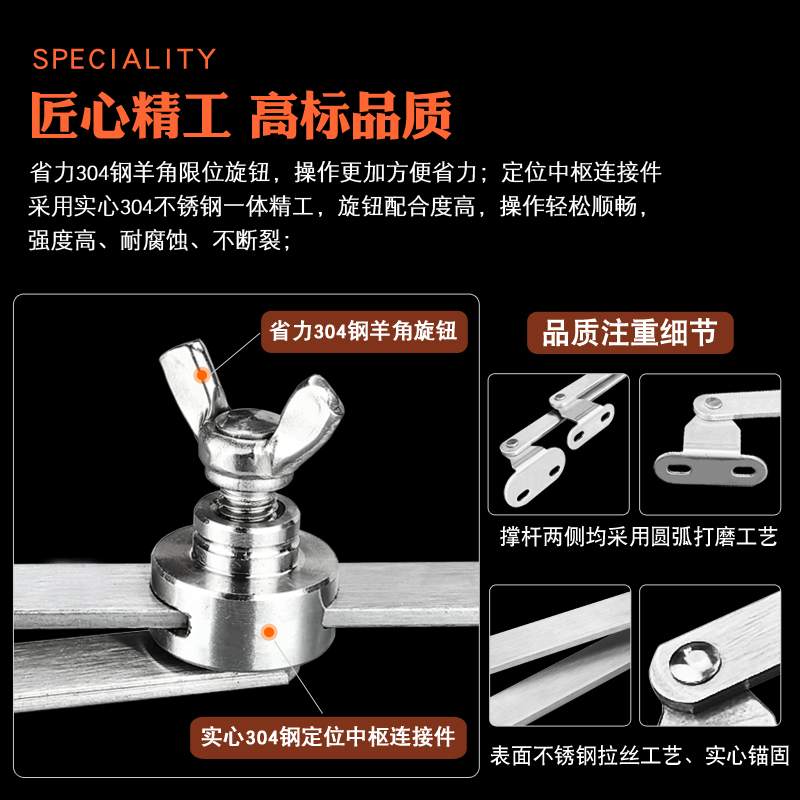 SPECIALITY

匠心精工 高标品质

省力304钢羊角限位旋钮，操作更加方便省力；定位中枢连接件采用实心304不锈钢一体精工，旋钮配合度高，操作轻松顺畅，强度高、耐腐蚀、不断裂；

省力304钢羊角旋钮

实心304钢定位中枢连接件

品质注重细节

撑杆两侧均采用圆弧打磨工艺

表面不锈钢拉丝工艺、实心锚固