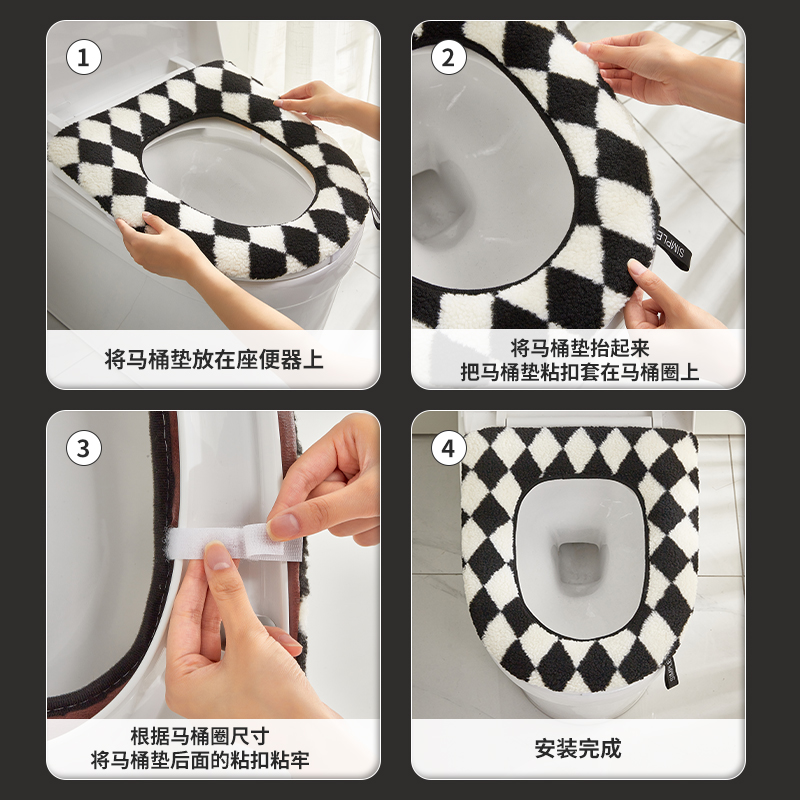 1
将马桶垫放在座便器上

2
SIMPLE
将马桶垫抬起来
把马桶垫粘扣套在马桶圈上

3
根据马桶圈尺寸
将马桶垫后面的粘扣粘牢

4
安装完成