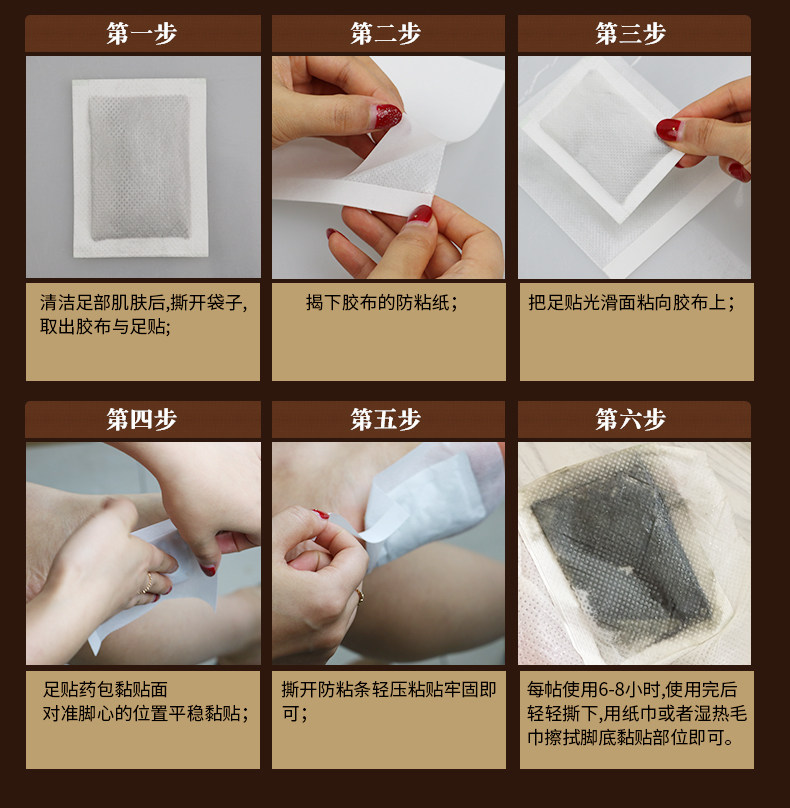 第一步

清洁足部肌肤后,撕开袋子,取出胶布与足贴;

第二步

揭下胶布的防粘纸;

第三步

把足贴光滑面粘向胶布上;

第四步

足贴药包黏贴面
对准脚心的位置平稳黏贴;

第五步

撕开防粘条轻压粘贴牢固即可;

第六步

每帖使用6-8小时,使用完后轻轻撕下,用纸巾或者湿热毛巾擦拭脚底黏贴部位即可。