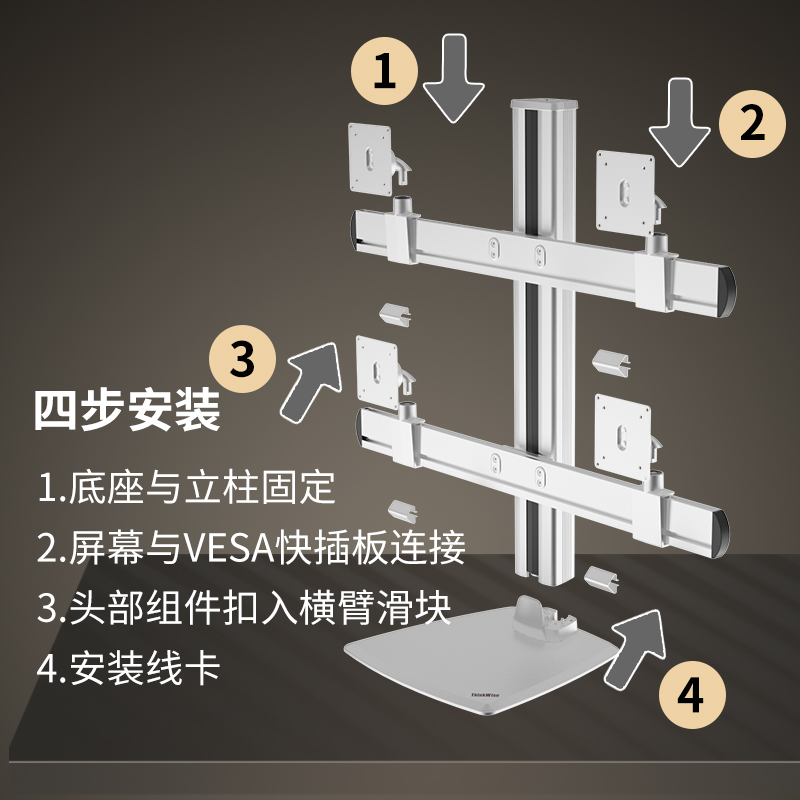 1

2

3

四步安装

1.底座与立柱固定

2.屏幕与VESA快插板连接

3.头部组件扣入横臂滑块

4.安装线卡

ThinkWise

4