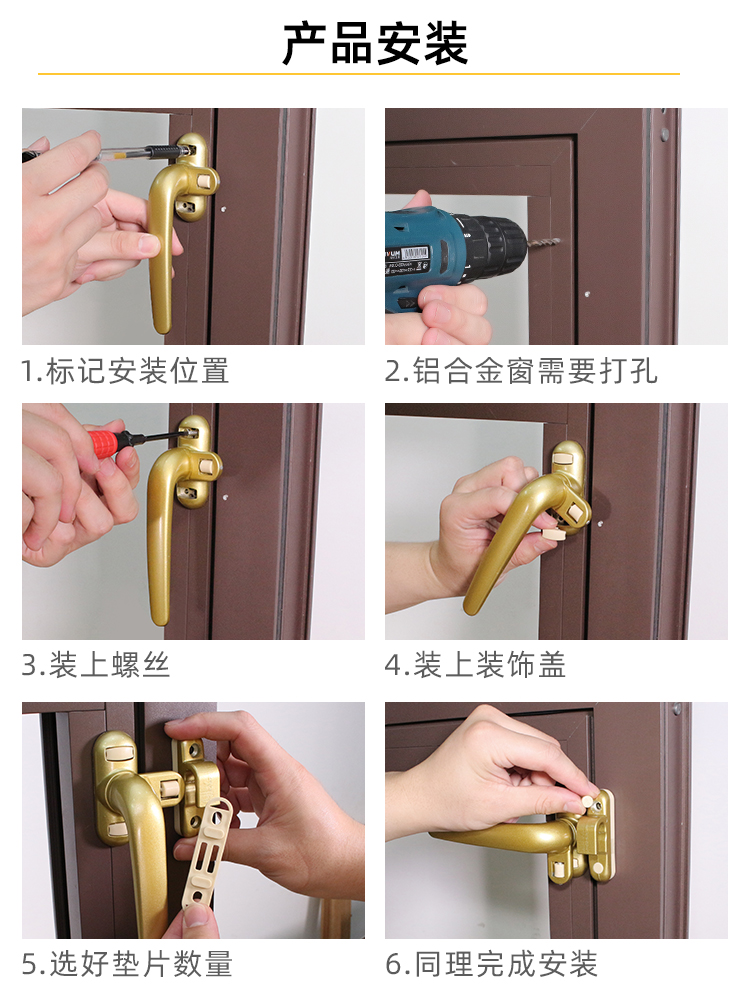 产品安装

1.标记安装位置

2.铝合金窗需要打孔

3.装上螺丝

4.装上装饰盖

5.选好垫片数量

6.同理完成安装