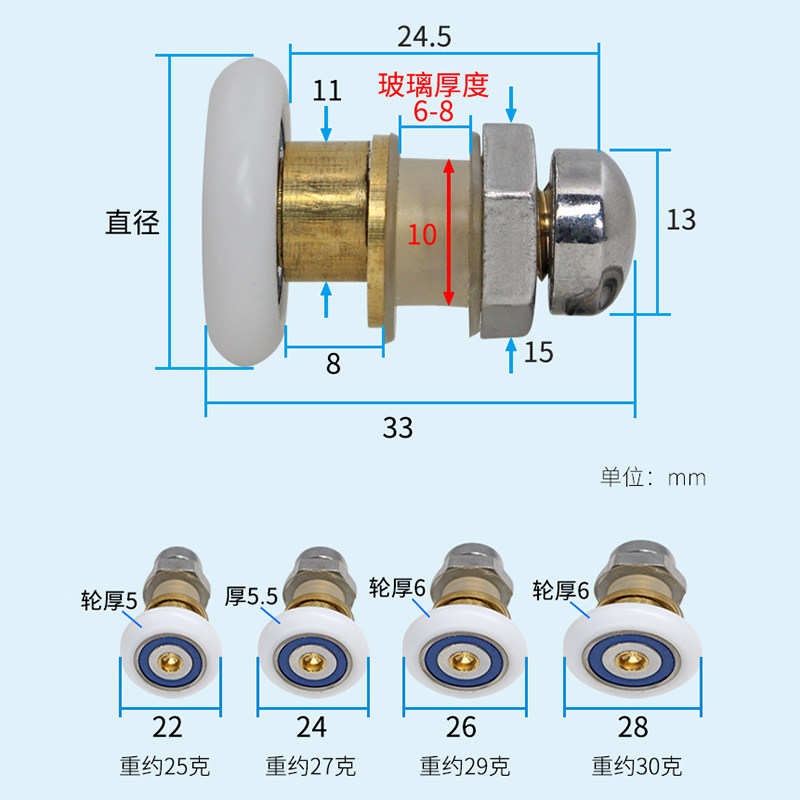 24.5
11
玻璃厚度
6-8
直径
10
13
8
15
33
单位：mm

轮厚5
厚5.5
轮厚6
轮厚6
22
24
26
28
重约25克
重约27克
重约29克
重约30克