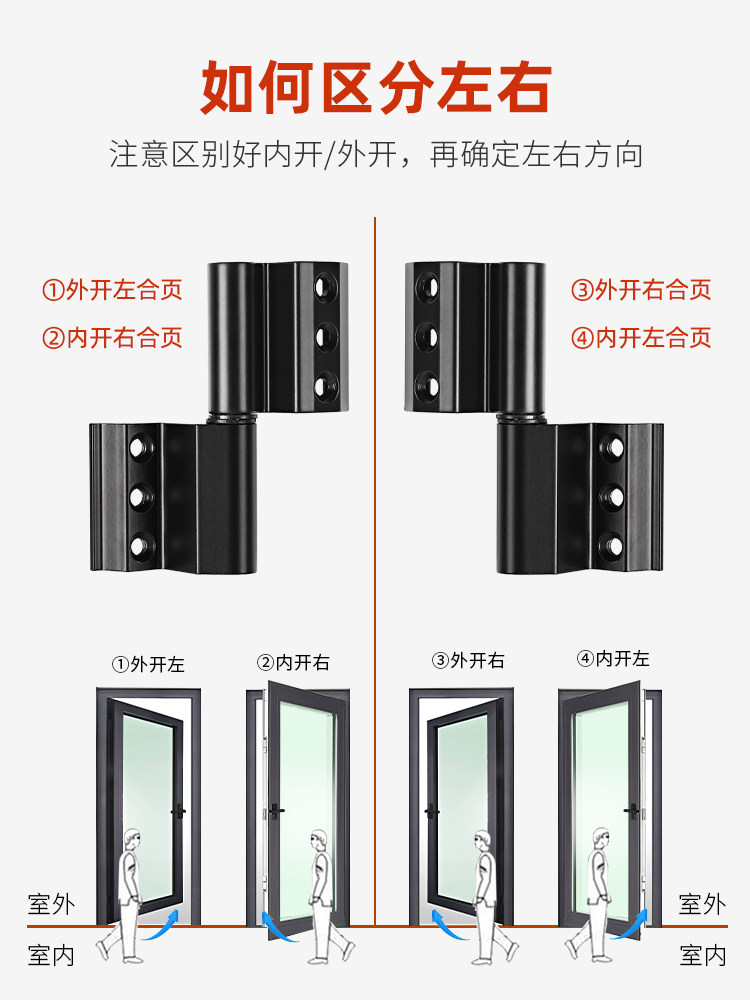 如何区分左右

注意区别好内开/外开，再确定左右方向

①外开左合页
②内开右合页

③外开右合页
④内开左合页

①外开左
②内开右
③外开右
④内开左

室外
室内

室外
室内