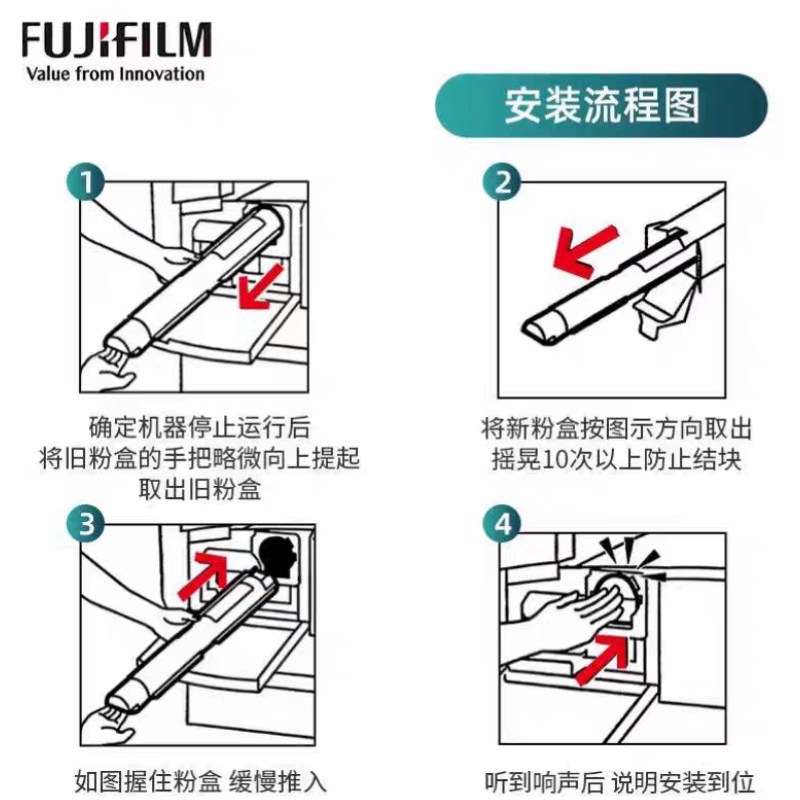 FUJIFILM
Value from Innovation

安装流程图

1
确定机器停止运行后
将旧粉盒的手把略微向上提起
取出旧粉盒

2
将新粉盒按图示方向取出
摇晃10次以上防止结块

3
如图握住粉盒 缓慢推入

4
听到响声后 说明安装到位