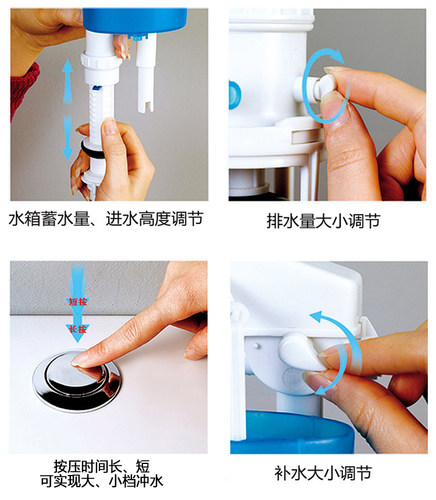 水箱蓄水量、进水高度调节

排水量大小调节

短按

长按

按压时间长、短
可实现大、小档冲水

补水大小调节