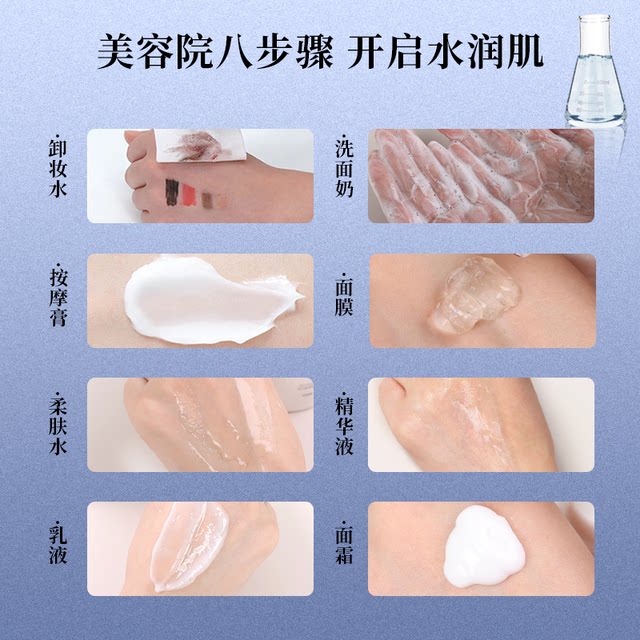 美容院八步骤 开启水润肌

·卸妆水

·洗面奶

·按摩膏

·面膜

·柔肤水

·精华液

·乳液

·面霜