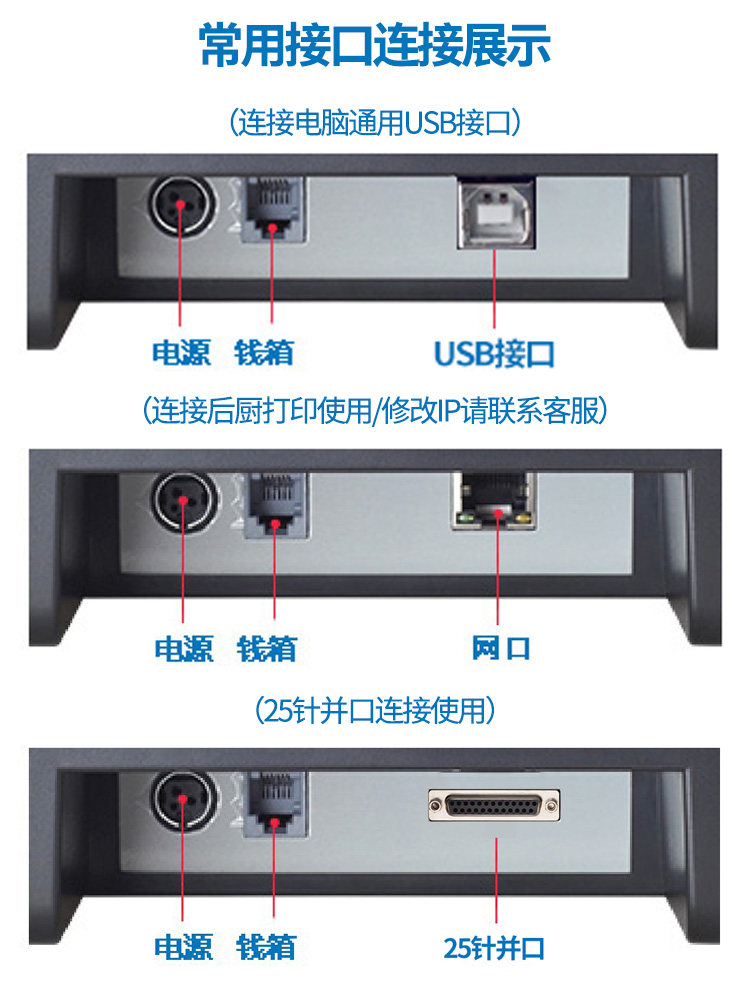 常用接口连接展示

（连接电脑通用USB接口）

电源 钱箱 USB接口

（连接后厨打印使用/修改IP请联系客服）

电源 钱箱 网口

（25针并口连接使用）

电源 钱箱 25针并口