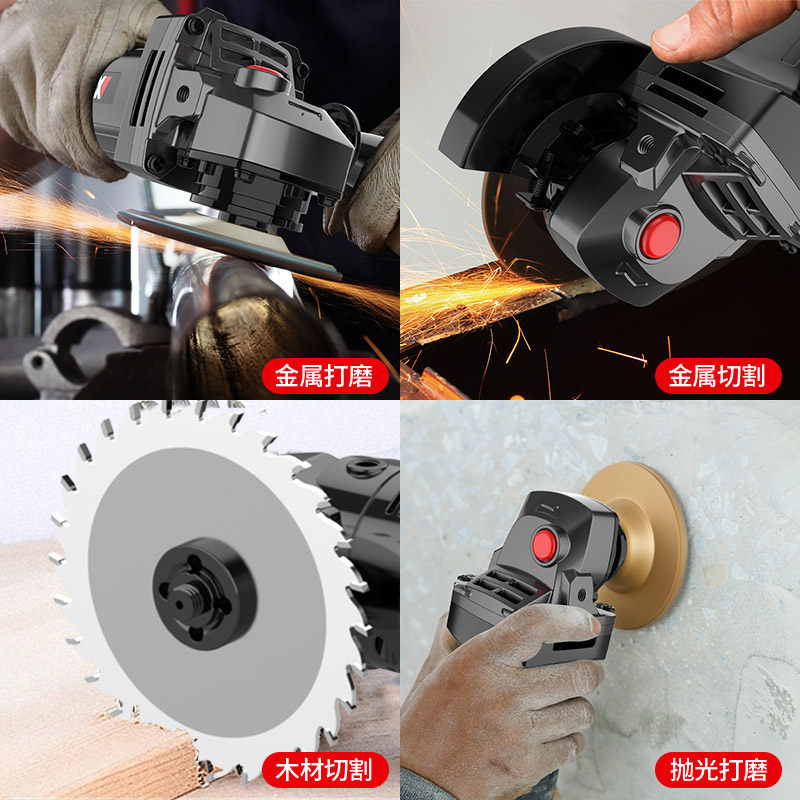 金属打磨

金属切割

木材切割

抛光打磨