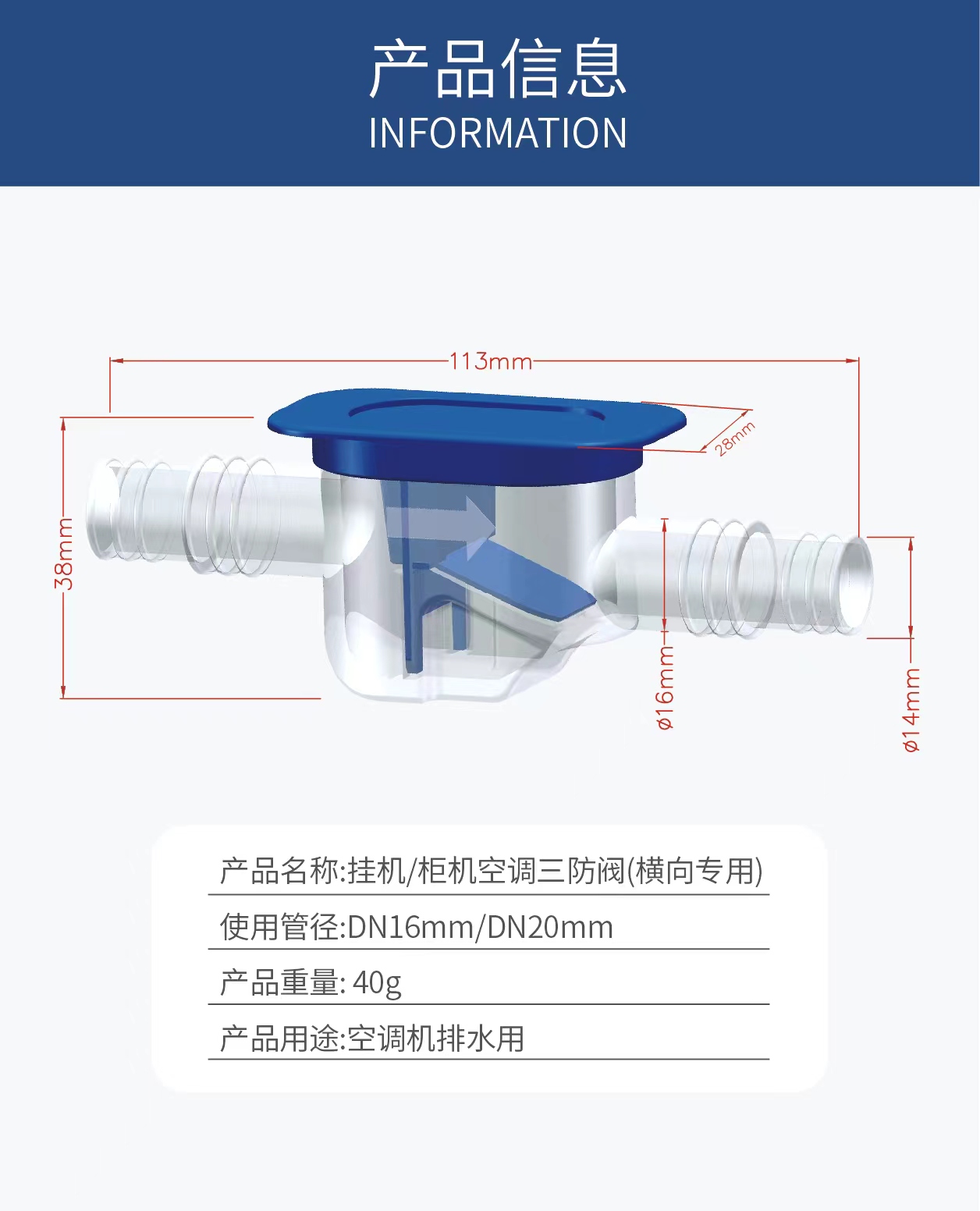 产品信息
INFORMATION

113mm
28mm
38mm
ø16mm
ø14mm

产品名称:挂机/柜机空调三防阀(横向专用)

使用管径:DN16mm/DN20mm

产品重量: 40g

产品用途:空调机排水用