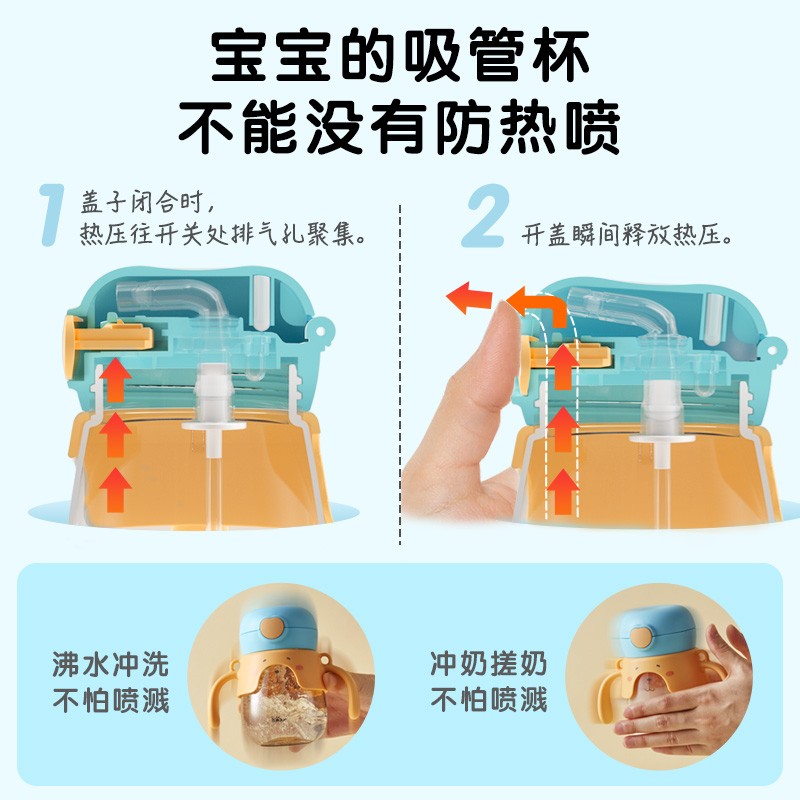 宝宝的吸管杯
不能没有防热喷

1 盖子闭合时，
热压往开关处排气孔聚集。

2 开盖瞬间释放热压。

沸水冲洗
不怕喷溅

冲奶搓奶
不怕喷溅