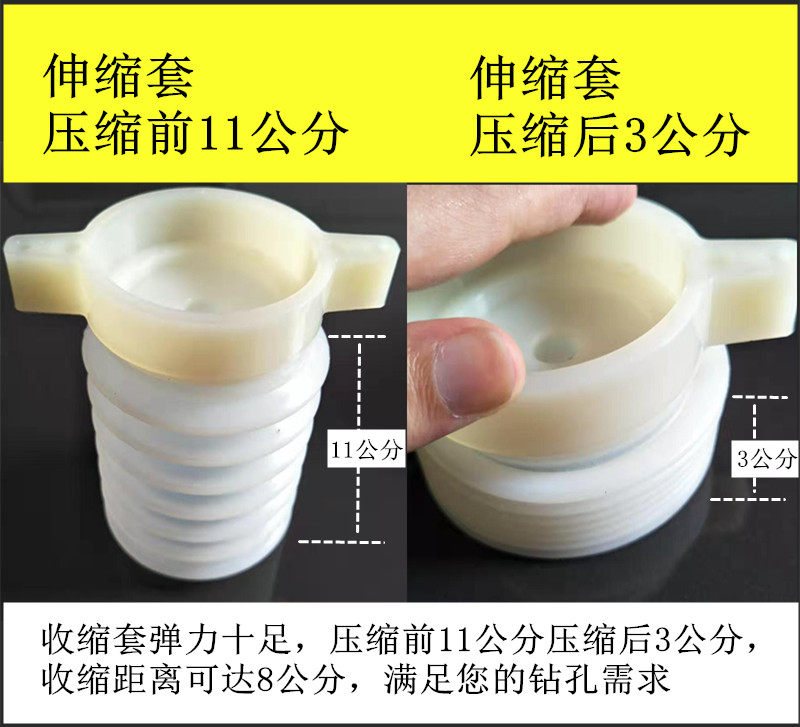 伸缩套
压缩前11公分

伸缩套
压缩后3公分

11公分

3公分

收缩套弹力十足，压缩前11公分压缩后3公分，收缩距离可达8公分，满足您的钻孔需求