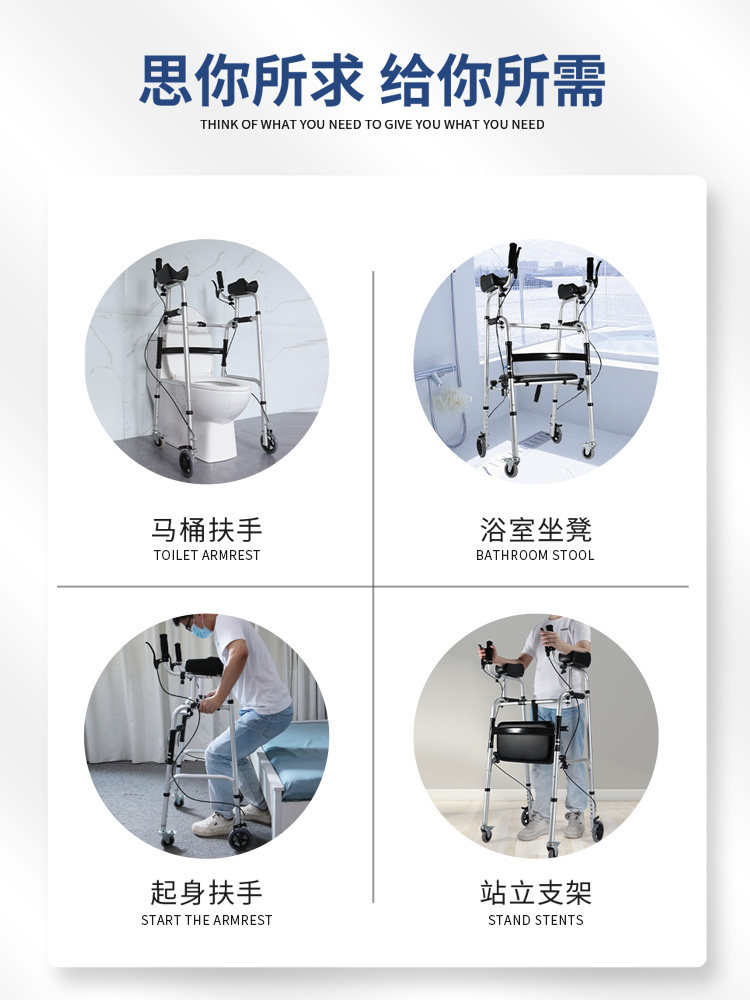 思你所求 给你所需
THINK OF WHAT YOU NEED TO GIVE YOU WHAT YOU NEED

马桶扶手
TOILET ARMREST

浴室坐凳
BATHROOM STOOL

起身扶手
START THE ARMREST

站立支架
STAND STENTS