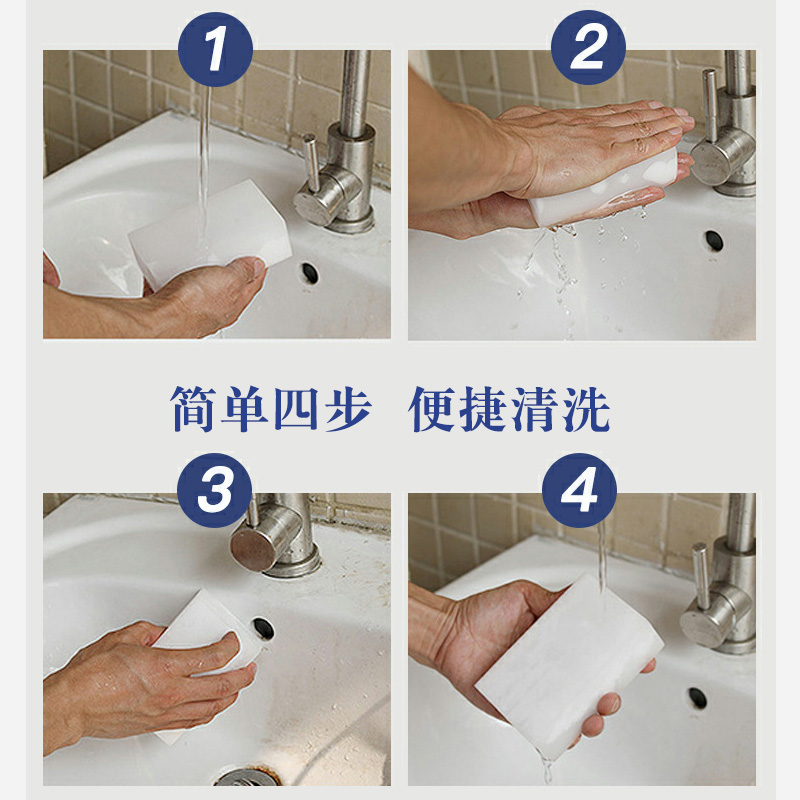 1

2

简单四步　便捷清洗

3

4