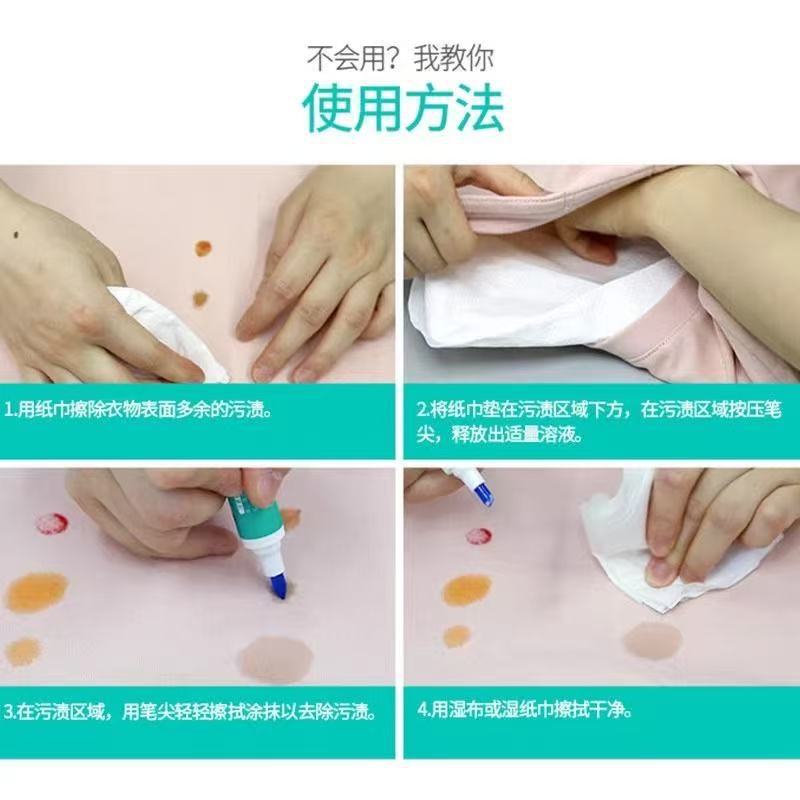 不会用？我教你

使用方法

1.用纸巾擦除衣物表面多余的污渍。

2.将纸巾垫在污渍区域下方，在污渍区域按压笔尖，释放出适量溶液。

3.在污渍区域，用笔尖轻轻擦拭涂抹以去除污渍。

4.用湿布或湿纸巾擦拭干净。