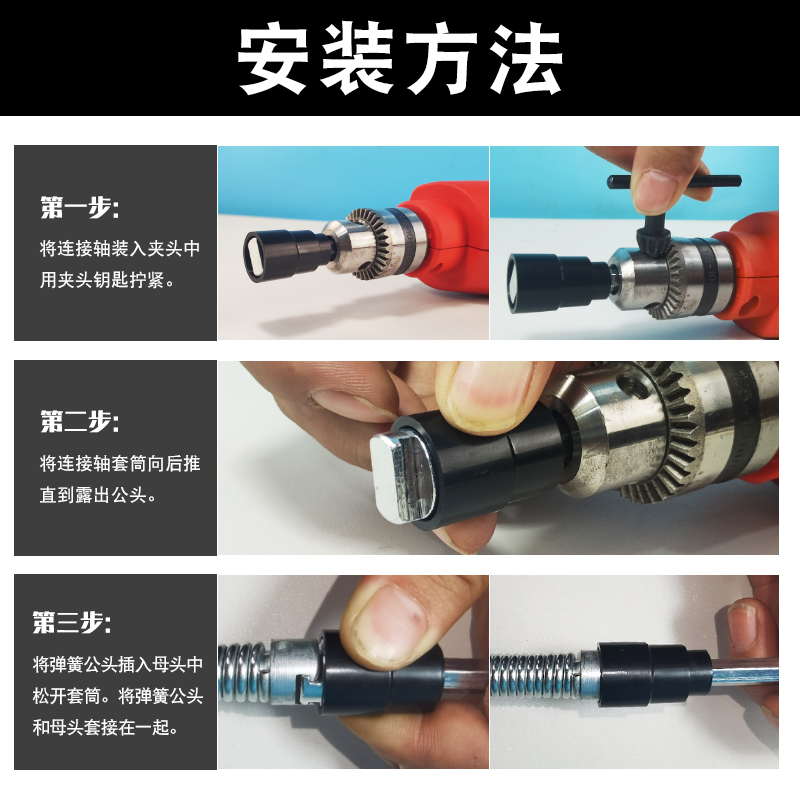 安装方法

第一步:

将连接轴装入夹头中用夹头钥匙拧紧。

第二步:

将连接轴套筒向后推直到露出公头。

第三步:

将弹簧公头插入母头中松开套筒。将弹簧公头和母头套接在一起。