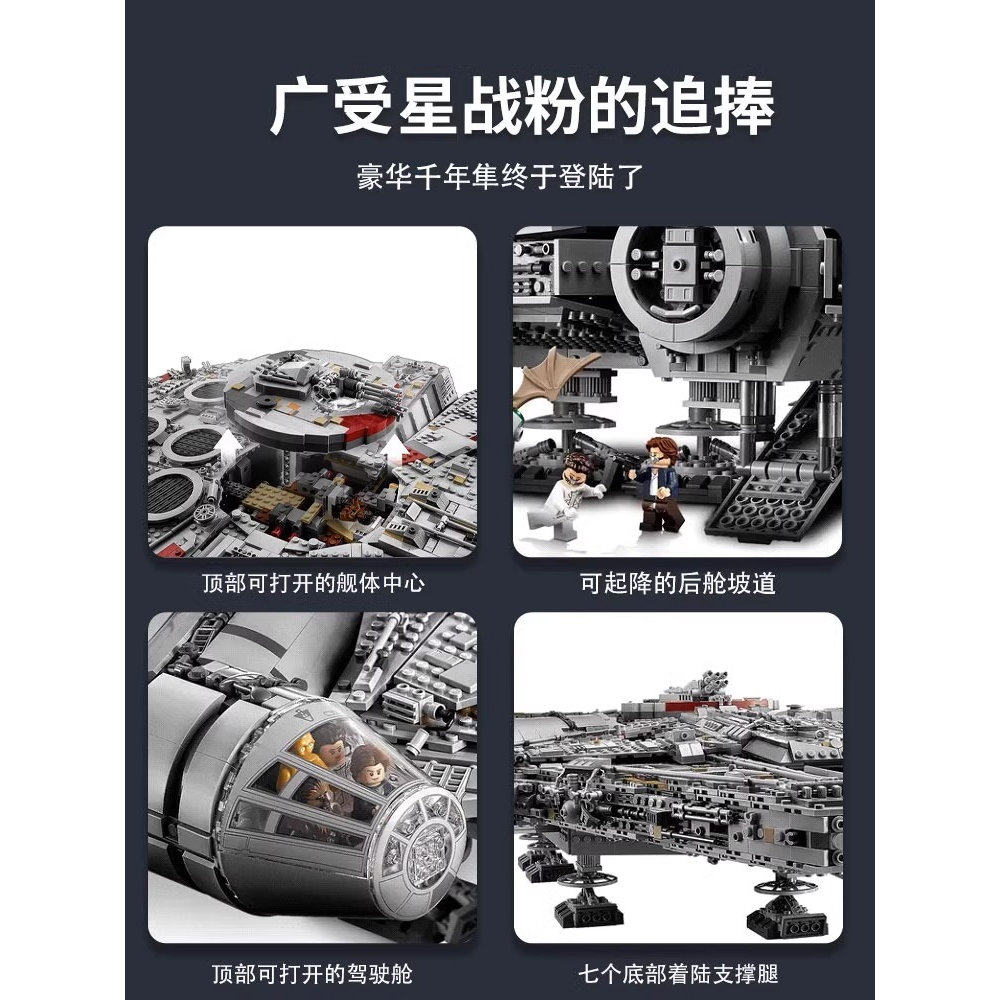 广受星战粉的追捧

豪华千年隼终于登陆了

顶部可打开的舰体中心

可起降的后舱坡道

顶部可打开的驾驶舱

七个底部着陆支撑腿