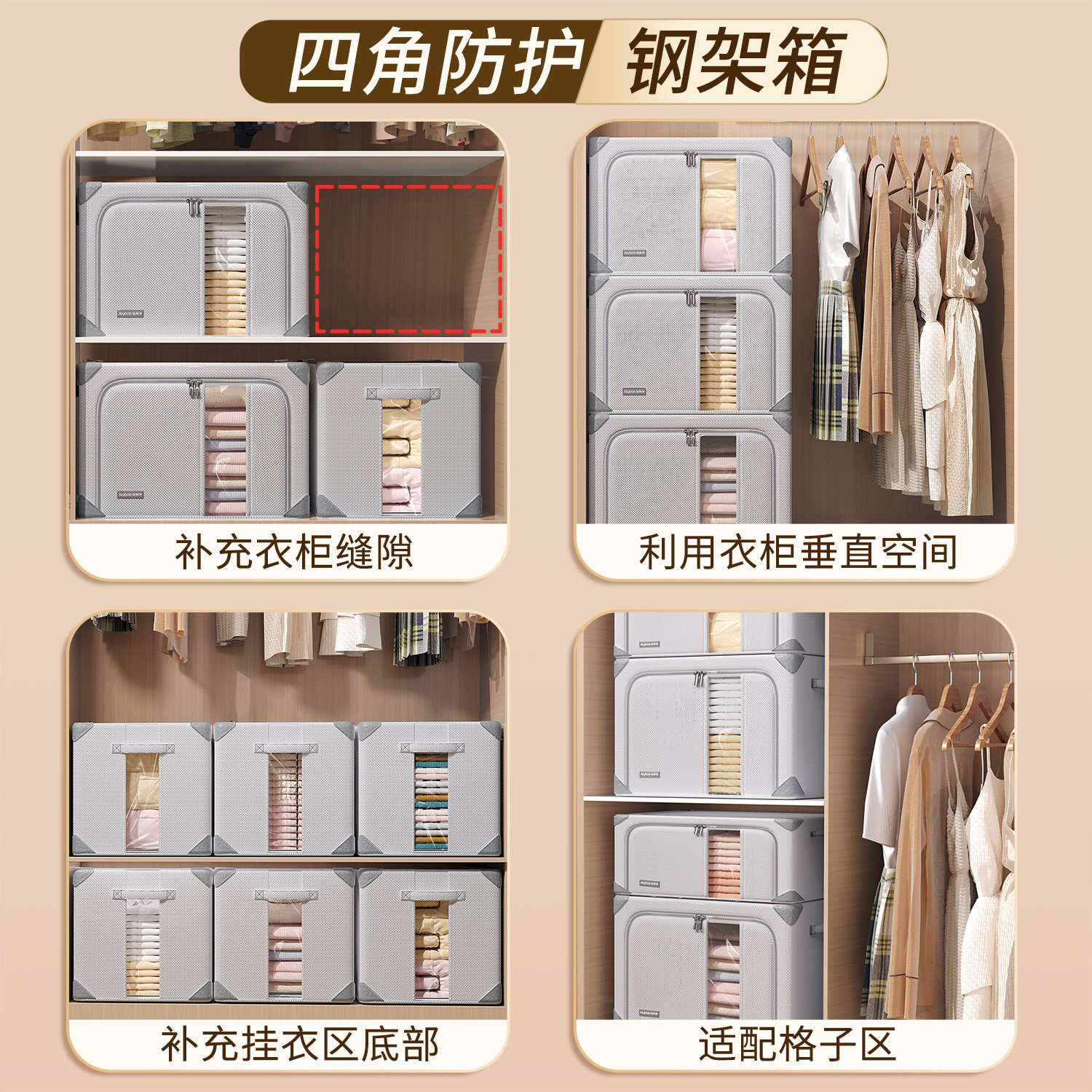 四角防护 钢架箱

补充衣柜缝隙

利用衣柜垂直空间

补充挂衣区底部

适配格子区